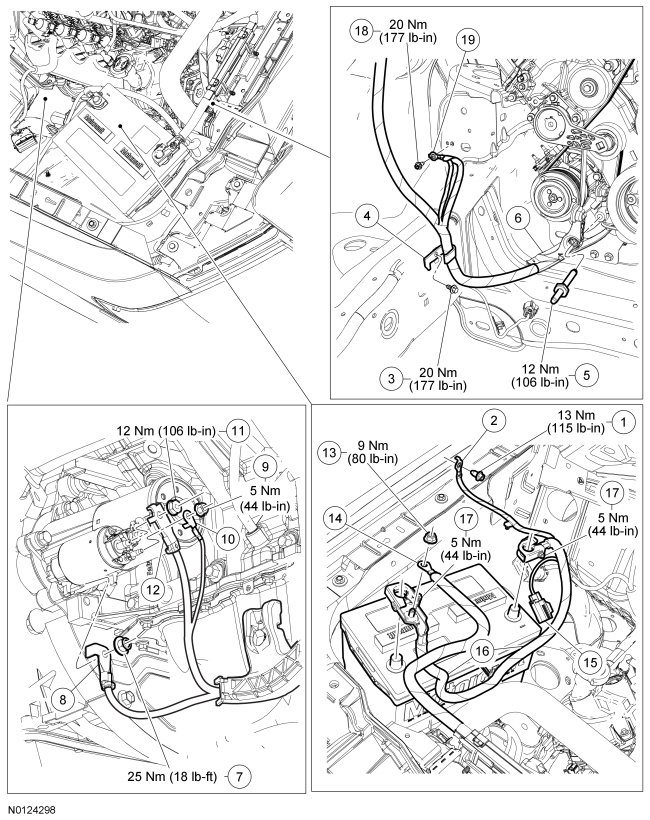 18
20 Nm
(177 lb-in)
19
4
6
3
20 Nm
(177 lb-in)
12 Nm
(106 lb-in)
5

12 Nm (106 lb-in)
11
9
5 Nm
(44 lb-in)
10
12
8
25 Nm (18 lb-ft)
7

2
13 Nm
(115 lb-in)
1
13
9 Nm
(80 lb-in)
17
5 Nm
(44 lb-in)
14
17
5 Nm
(44 lb-in)
16
15

N0124298