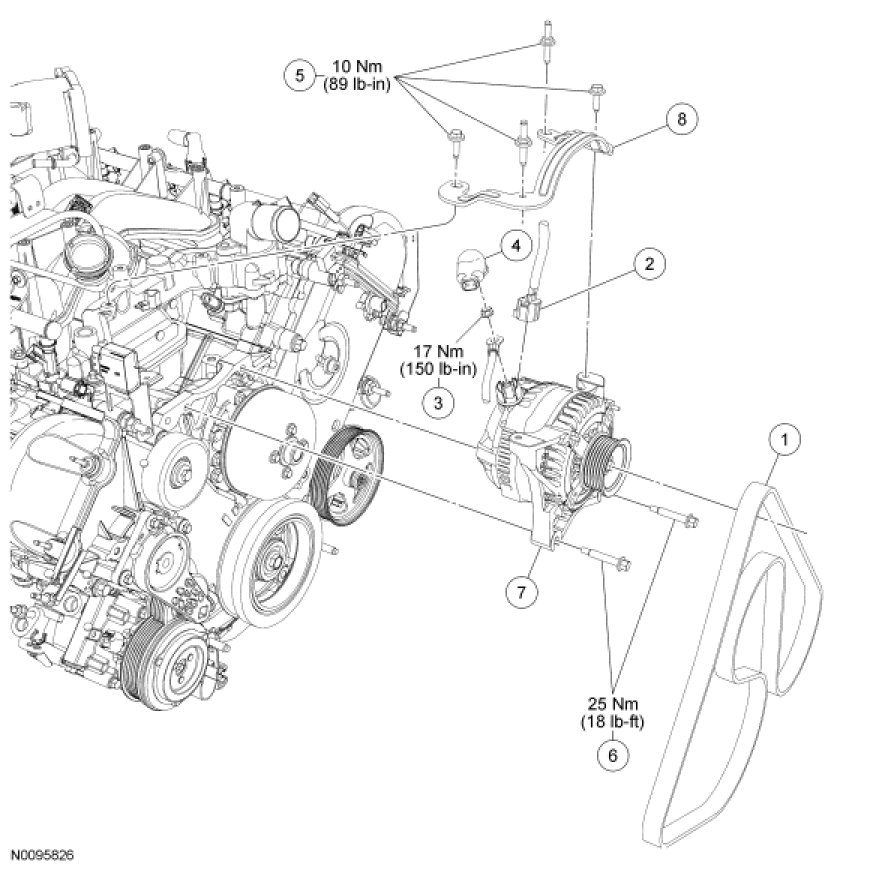 5
10 Nm
(89 lb-in)

8

4

2

17 Nm
(150 lb-in)

3

1

7

25 Nm
(18 lb-ft)

6

N0095826