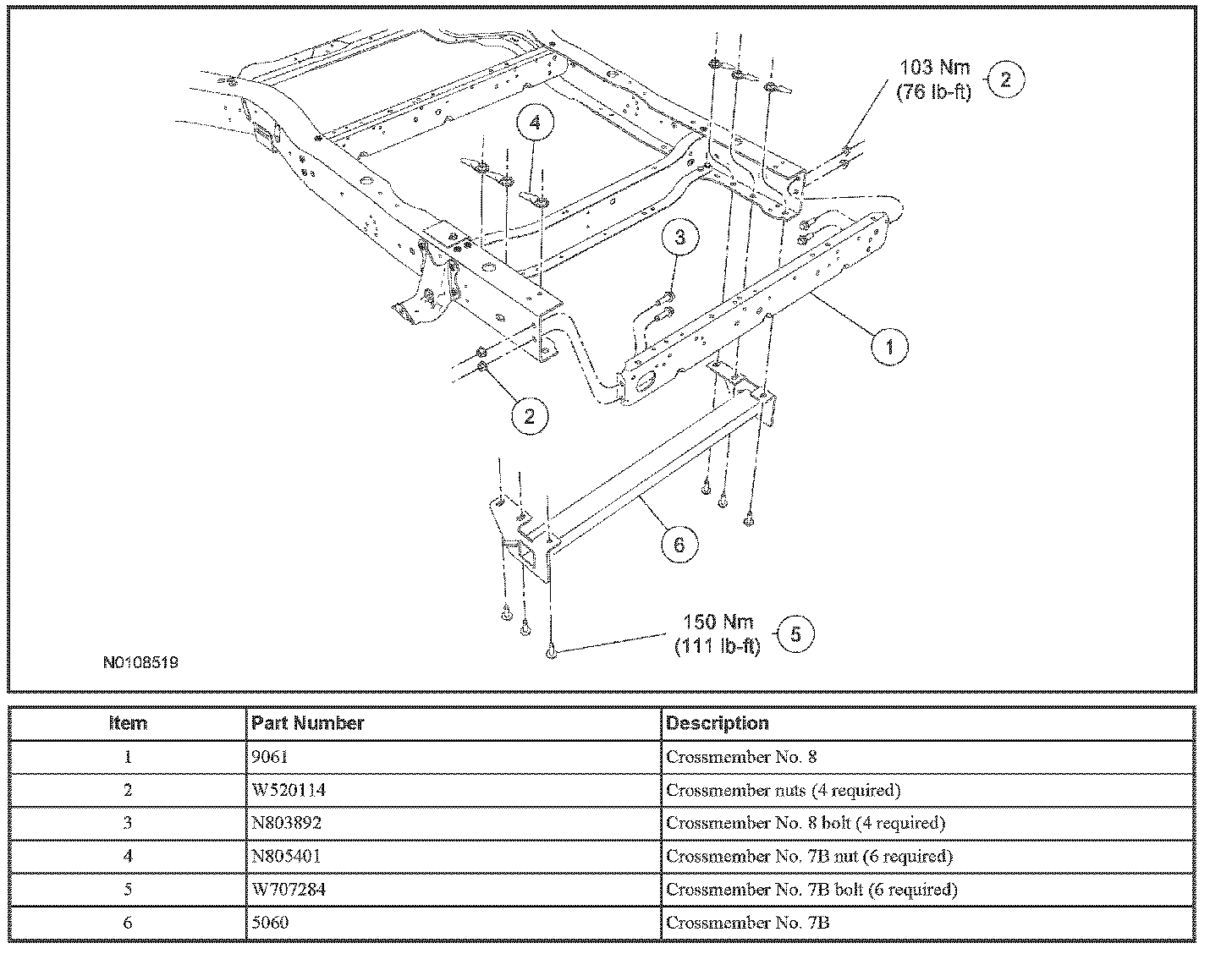 103 Nm
(76 lb-ft)
2

4

3

1

2

6

150 Nm
(111 lb-ft)
5

N0108519

| Item | Part Number | Description |
|---|---|---|
| 1 | 9061 | Crossmember No. 8 |
| 2 | W520114 | Crossmember nuts (4 required) |
| 3 | N803892 | Crossmember No. 8 bolt (4 required) |
| 4 | N805401 | Crossmember No. 7B nut (6 required) |
| 5 | W707284 | Crossmember No. 7B bolt (6 required) |
| 6 | 5060 | Crossmember No. 7B |