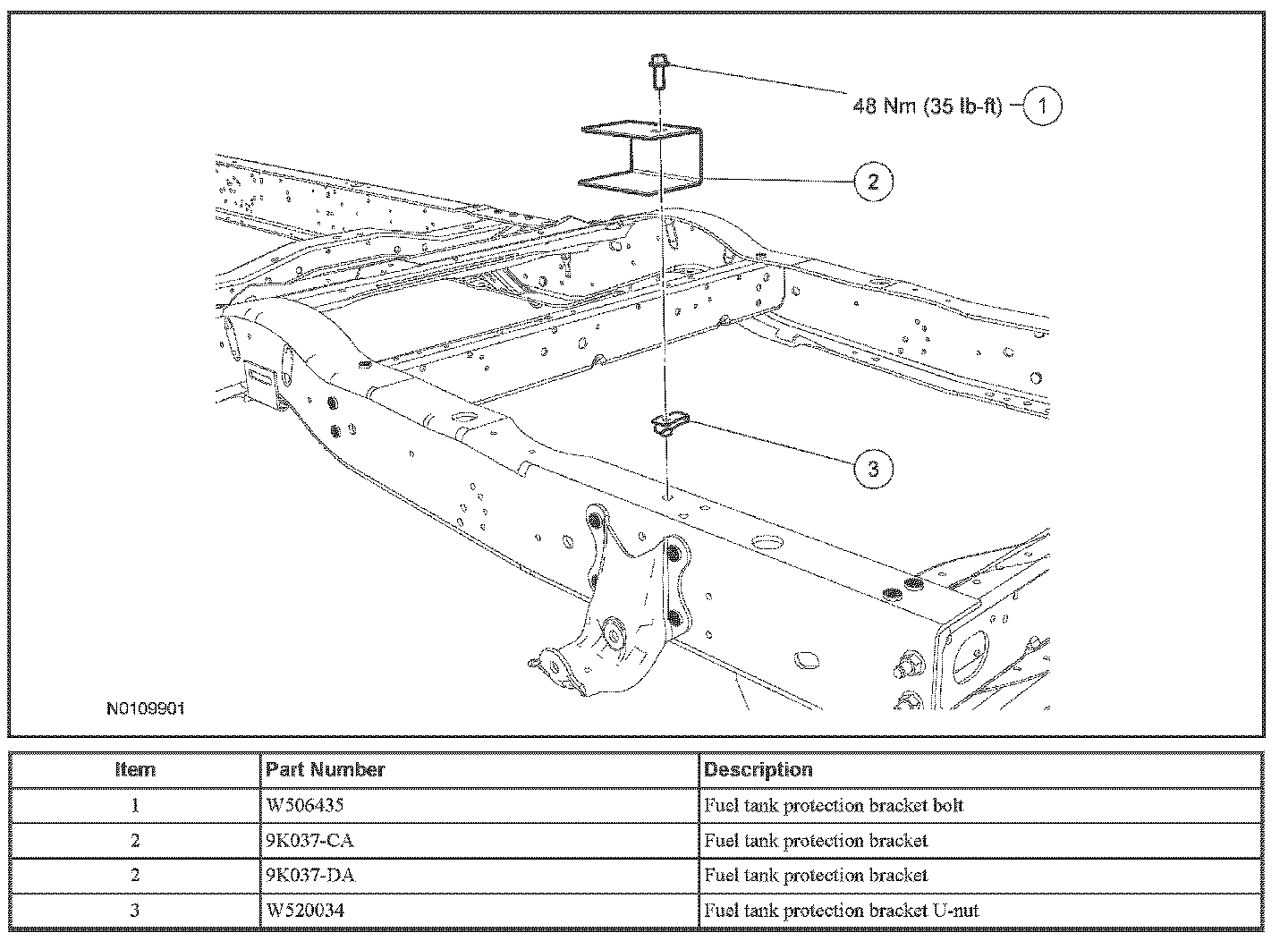 48 Nm (35 lb-ft) 1

2

3

N0109901

| Item | Part Number | Description |
|---|---|---|
| 1 | W506435 | Fuel tank protection bracket bolt |
| 2 | 9K037-CA | Fuel tank protection bracket |
| 2 | 9K037-DA | Fuel tank protection bracket |
| 3 | W520034 | Fuel tank protection bracket U-nut |