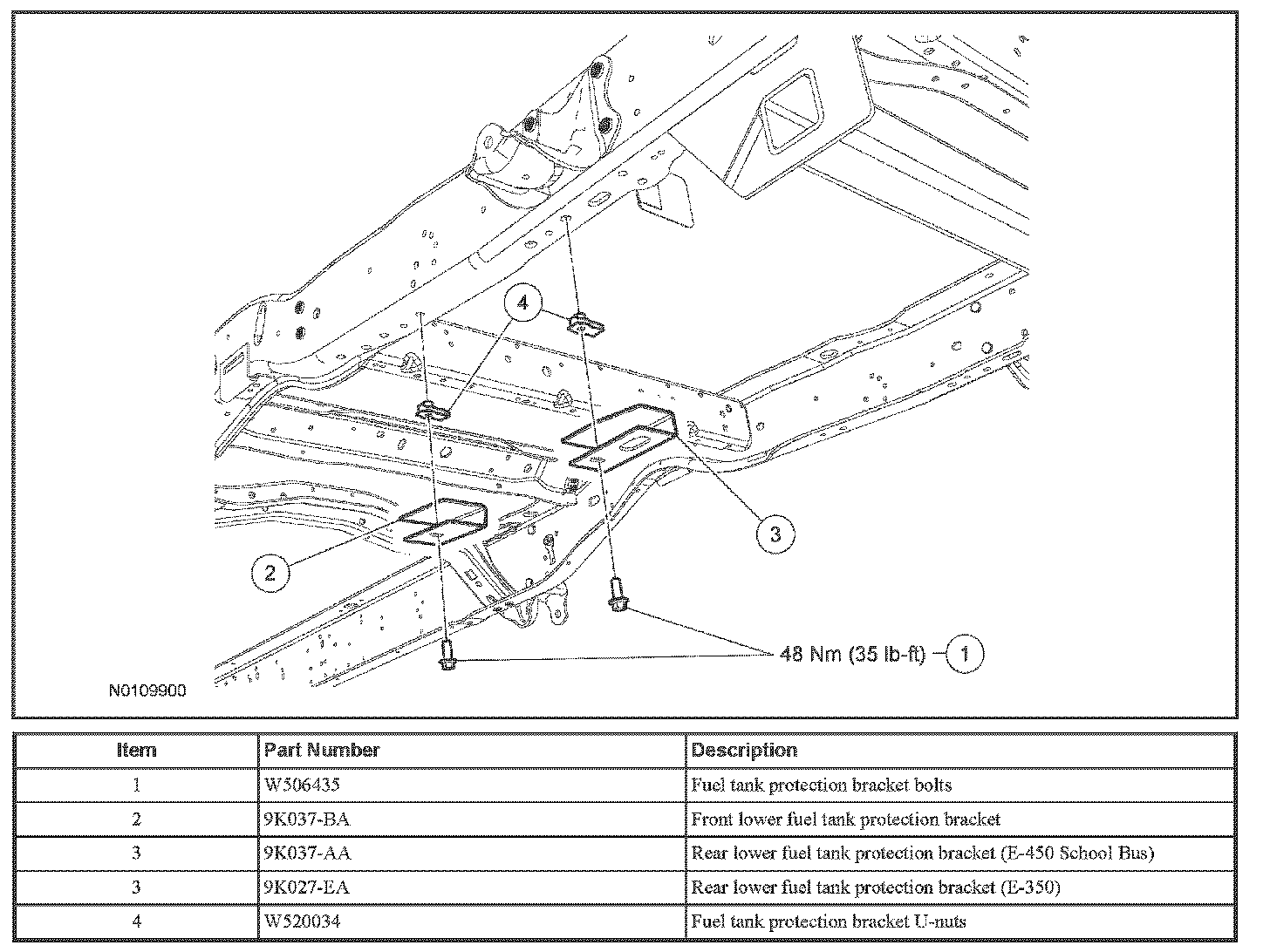 4

3

2

48 Nm (35 lb-ft) 1

N0109900

| Item | Part Number | Description |
|---|---|---|
| 1 | W506435 | Fuel tank protection bracket bolts |
| 2 | 9K037-BA | Front lower fuel tank protection bracket |
| 3 | 9K037-AA | Rear lower fuel tank protection bracket (E-450 School Bus) |
| 3 | 9K027-EA | Rear lower fuel tank protection bracket (E-350) |
| 4 | W520034 | Fuel tank protection bracket U-nuts |