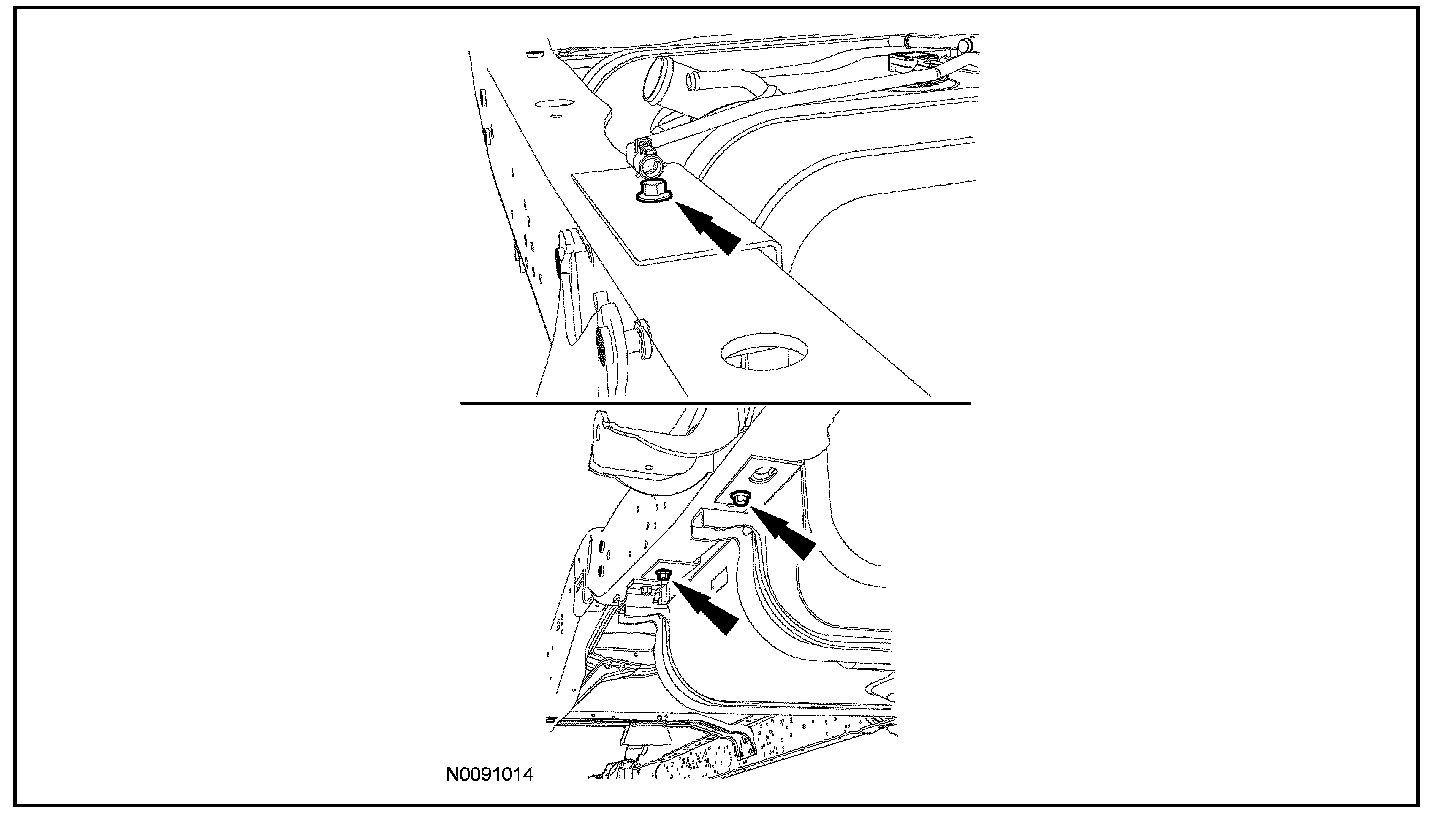 N0091014