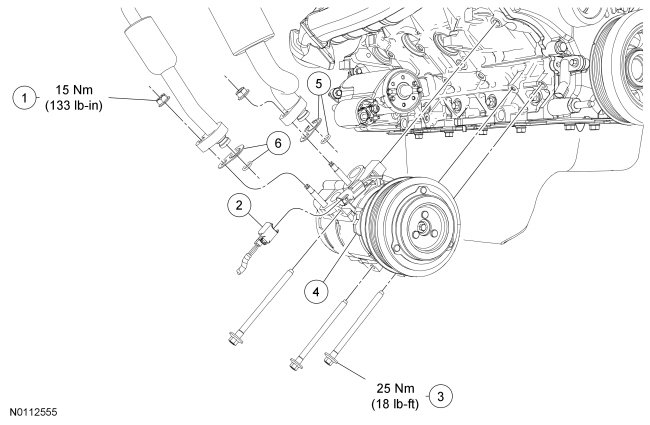 1
15 Nm
(133 lb-in)

5

6

2

4

25 Nm
(18 lb-ft)
3

N0112555