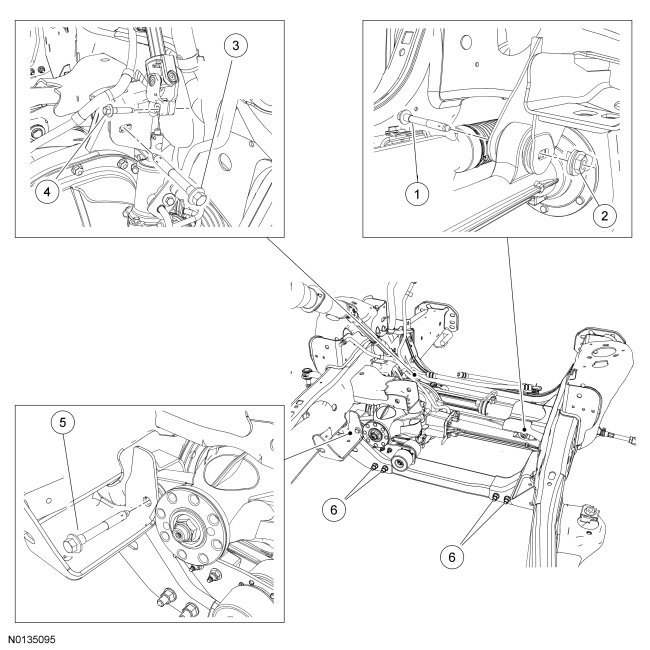 3

4

1

2

5

6

6

N0135095