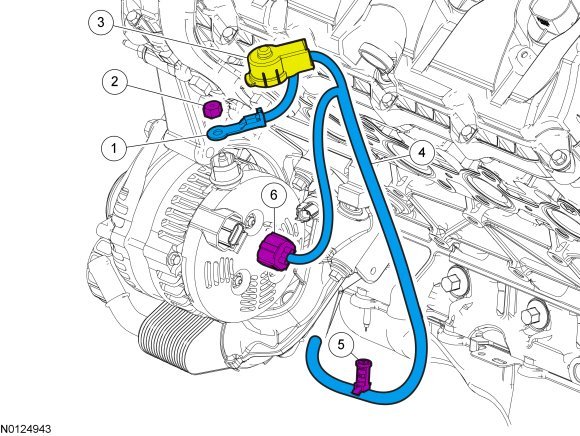 3
2
1
4
6
5
N0124943