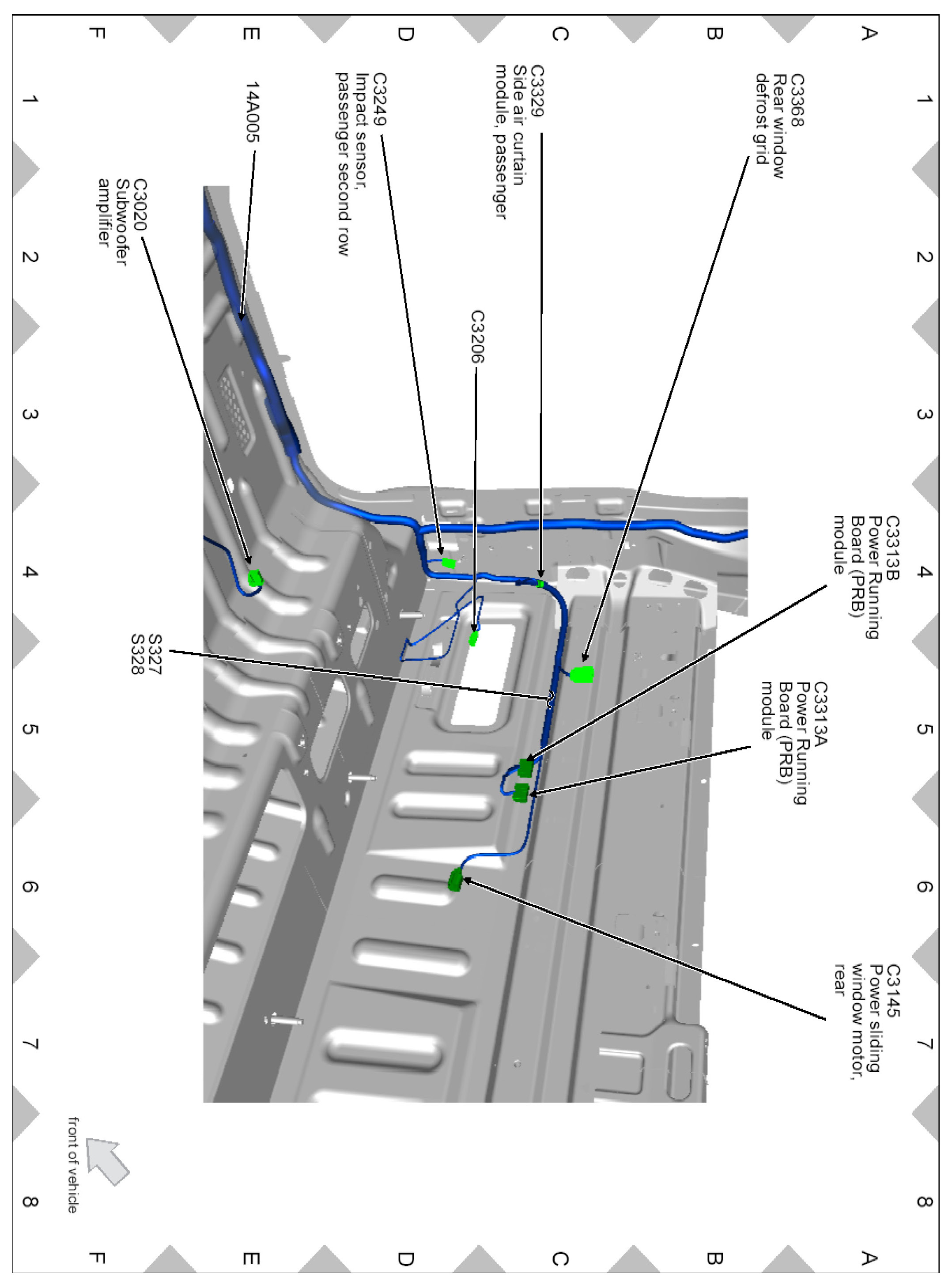 A B C D E F

1 2 3 4 5 6 7 8

C3368
Rear window
defrost grid

C3329
Side air curtain
module, passenger

C3249
Impact sensor,
passenger second row

14A005

C3020
Subwoofer
amplifier

C3206

S327
S328

C3313B
Power Running
Board (PRB)
module

C3313A
Power Running
Board (PRB)
module

C3145
Power sliding
window motor,
rear

front of vehicle

1 2 3 4 5 6 7 8

A B C D E F