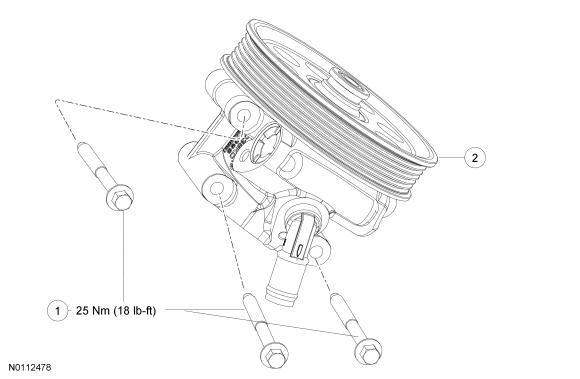 2

1 25 Nm (18 lb-ft)

N0112478