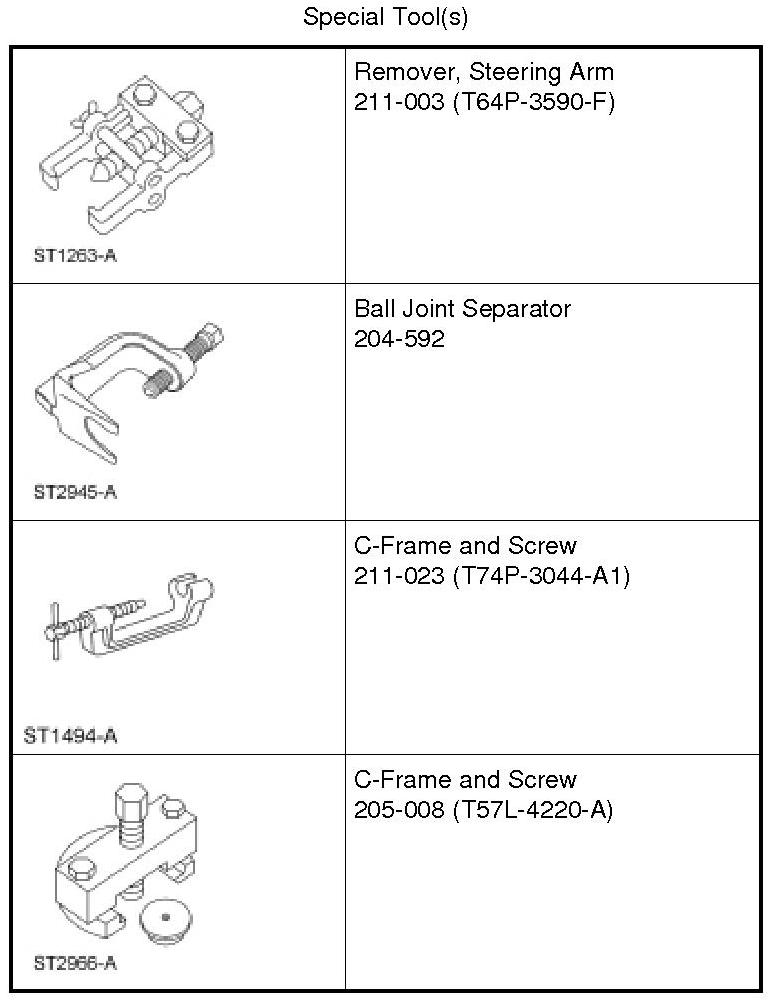 Special Tool(s)

| | |
|---|---|
| ST1263-A | Remover, Steering Arm 211-003 (T64P-3590-F) |
| ST2945-A | Ball Joint Separator 204-592 |
| ST1494-A | C-Frame and Screw 211-023 (T74P-3044-A1) |
| ST2966-A | C-Frame and Screw 205-008 (T57L-4220-A) |