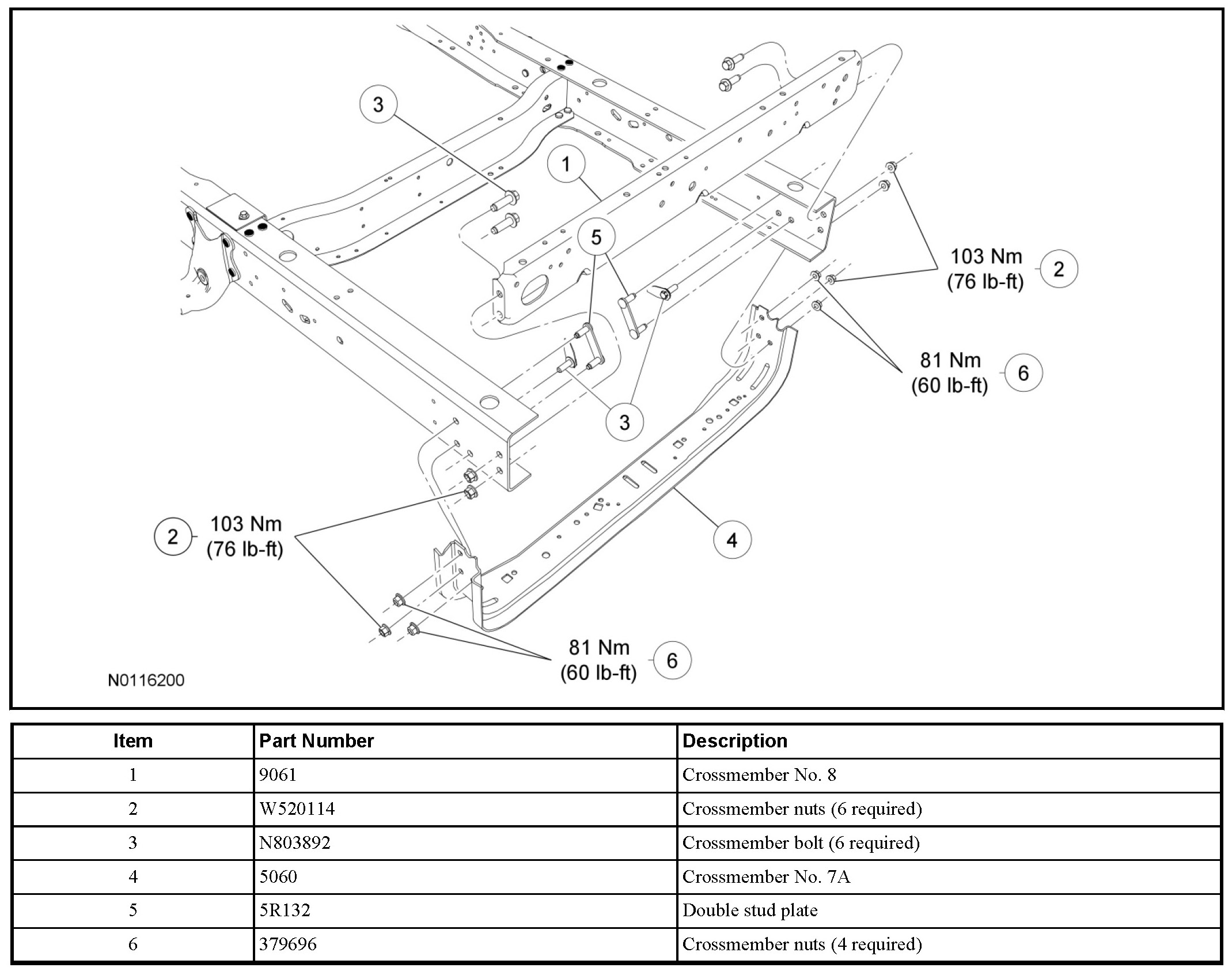 3

1

5

103 Nm
(76 lb-ft)

2

81 Nm
(60 lb-ft)

6

3

2

103 Nm
(76 lb-ft)

4

81 Nm
(60 lb-ft)

6

N0116200

| Item | Part Number | Description |
|---|---|---|
| 1 | 9061 | Crossmember No. 8 |
| 2 | W520114 | Crossmember nuts (6 required) |
| 3 | N803892 | Crossmember bolt (6 required) |
| 4 | 5060 | Crossmember No. 7A |
| 5 | 5R132 | Double stud plate |
| 6 | 379696 | Crossmember nuts (4 required) |