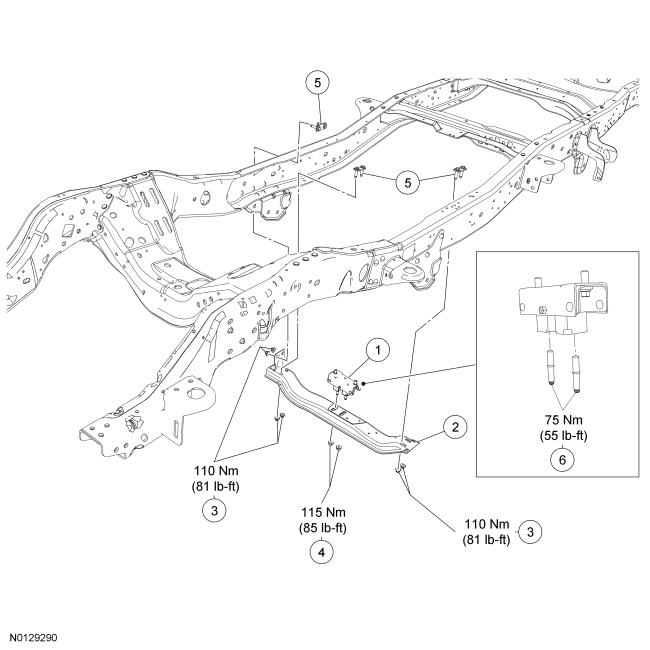 5

5

1

2

75 Nm
(55 lb-ft)
6

110 Nm
(81 lb-ft)
3

115 Nm
(85 lb-ft)
4

110 Nm
(81 lb-ft)
3

N0129290