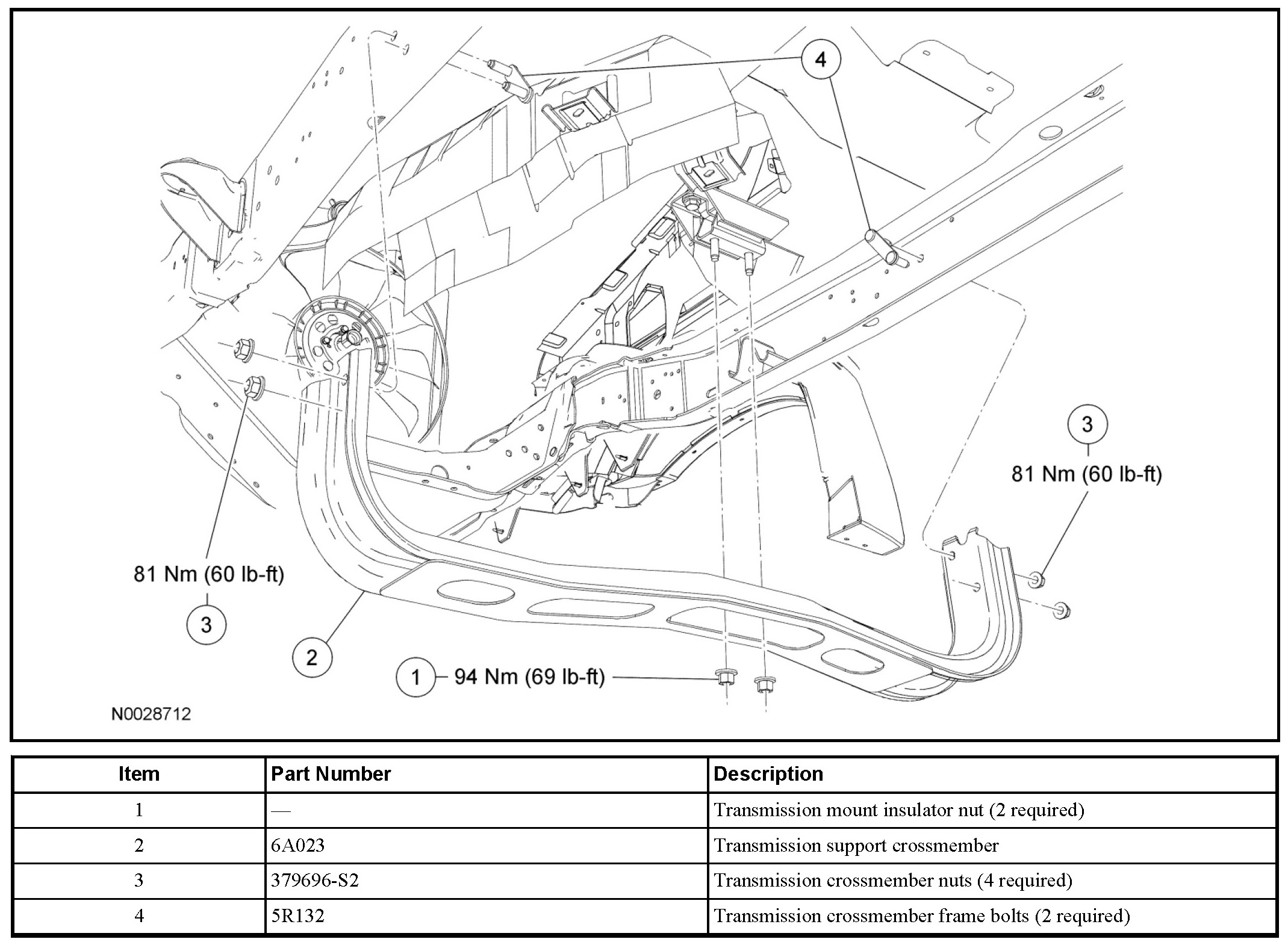 4

3

81 Nm (60 lb-ft)

81 Nm (60 lb-ft)

3

2

1 94 Nm (69 lb-ft)

N0028712

| Item | Part Number | Description |
|---|---|---|
| 1 | — | Transmission mount insulator nut (2 required) |
| 2 | 6A023 | Transmission support crossmember |
| 3 | 379696-S2 | Transmission crossmember nuts (4 required) |
| 4 | 5R132 | Transmission crossmember frame bolts (2 required) |