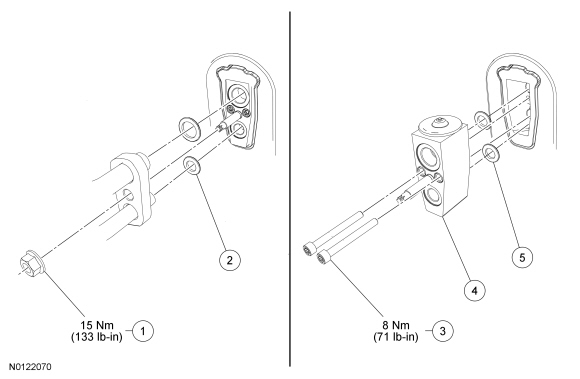 2

15 Nm
(133 lb-in)
1

5

4

8 Nm
(71 lb-in)
3

N0122070