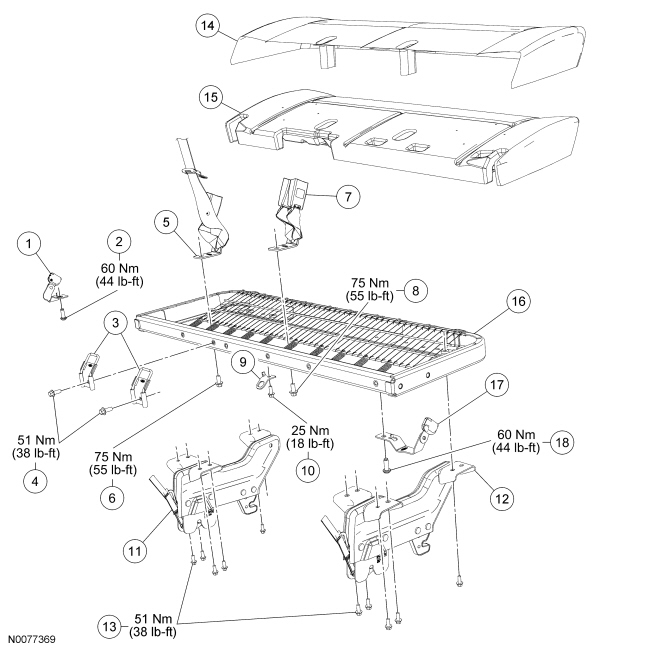 14
15
7
5
1
2
60 Nm
(44 lb-ft)
75 Nm
(55 lb-ft)
8
16
3
9
17
51 Nm
(38 lb-ft)
4
75 Nm
(55 lb-ft)
6
25 Nm
(18 lb-ft)
10
60 Nm
(44 lb-ft)
18
12
11
13
51 Nm
(38 lb-ft)
N0077369