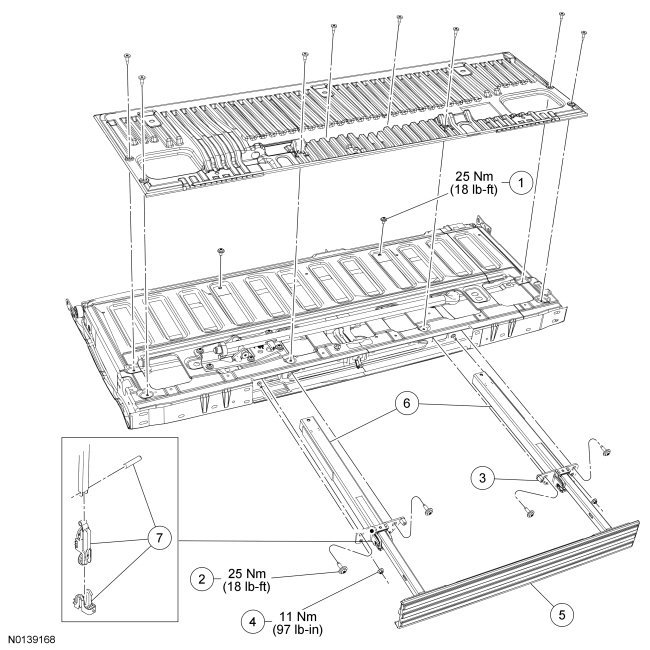 25 Nm
(18 lb-ft)
1

6

3

7

2
25 Nm
(18 lb-ft)

4
11 Nm
(97 lb-in)

5

N0139168