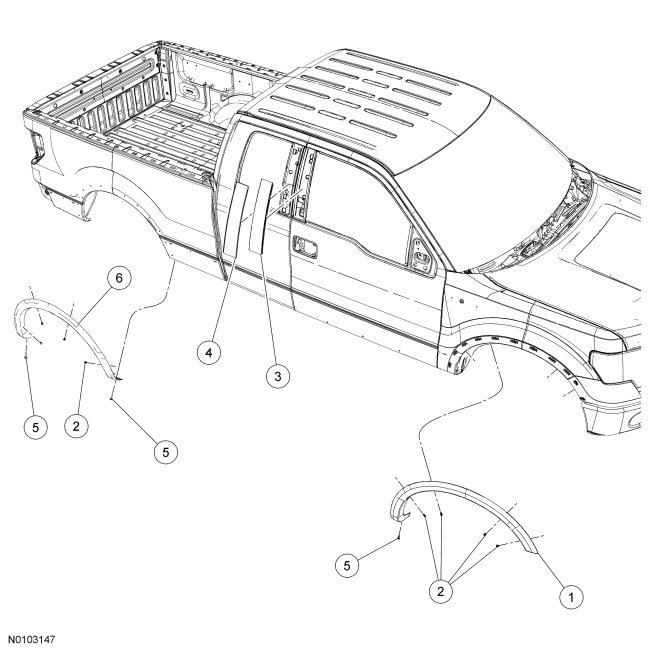 6

4

3

5

2

5

5

2

1

N0103147