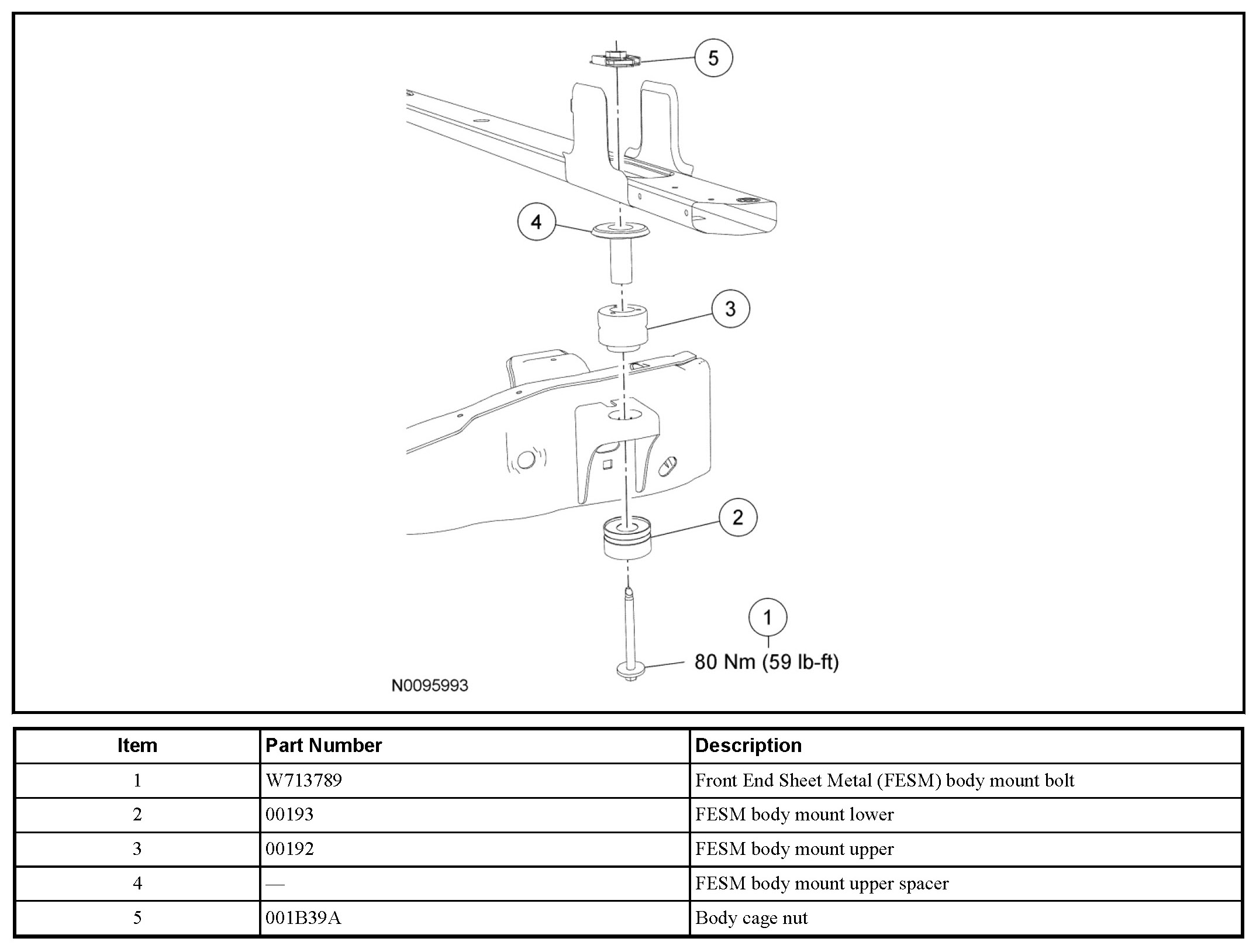 5

4

3

2

1

80 Nm (59 lb-ft)

N0095993

| Item | Part Number | Description |
|---|---|---|
| 1 | W713789 | Front End Sheet Metal (FESM) body mount bolt |
| 2 | 00193 | FESM body mount lower |
| 3 | 00192 | FESM body mount upper |
| 4 | — | FESM body mount upper spacer |
| 5 | 001B39A | Body cage nut |