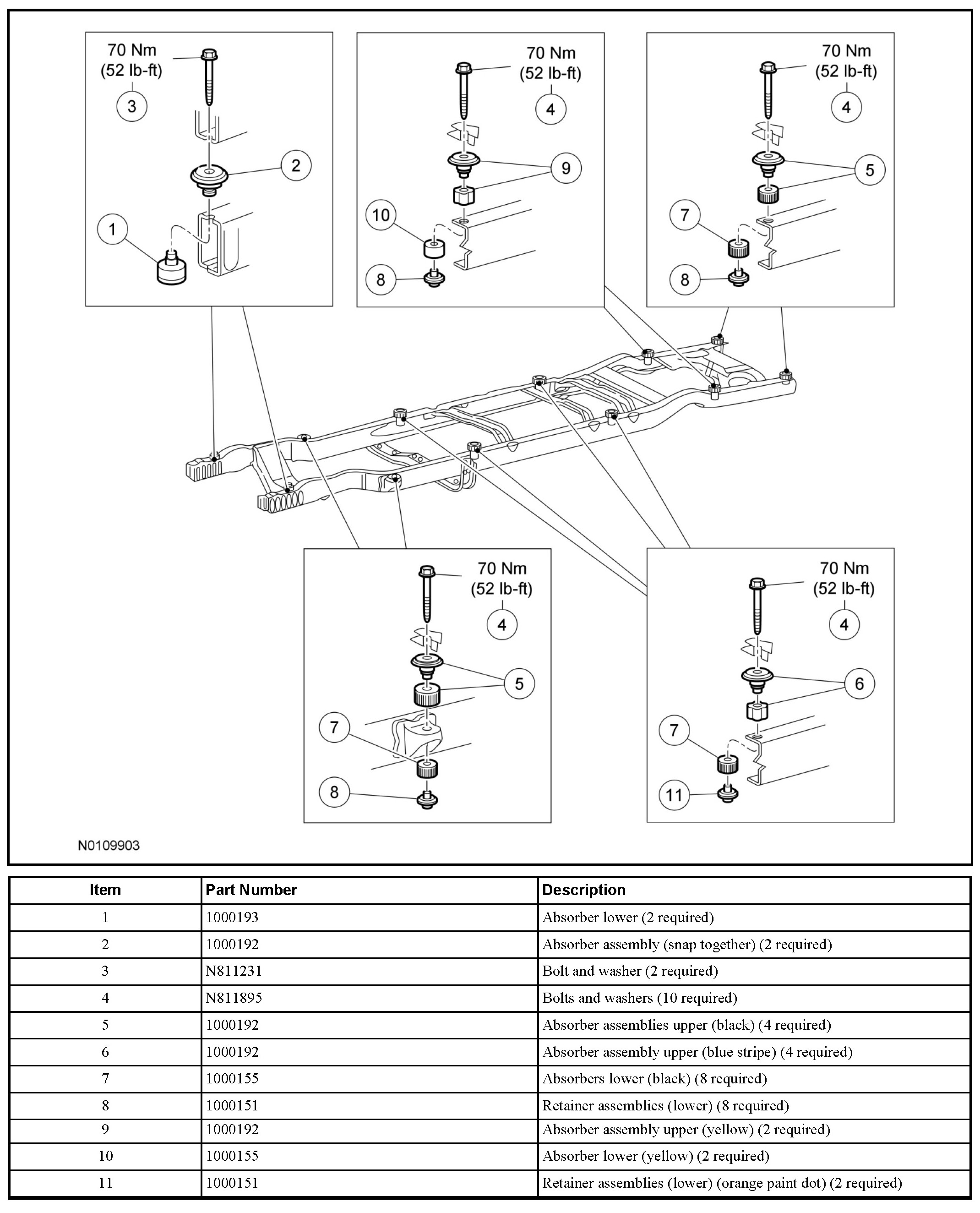 70 Nm
(52 lb-ft)
3
2
1

70 Nm
(52 lb-ft)
4
9
10
8

70 Nm
(52 lb-ft)
4
5
7
8

70 Nm
(52 lb-ft)
4
5
7
8

70 Nm
(52 lb-ft)
4
6
7
11

N0109903

| Item | Part Number | Description |
|---|---|---|
| 1 | 1000193 | Absorber lower (2 required) |
| 2 | 1000192 | Absorber assembly (snap together) (2 required) |
| 3 | N811231 | Bolt and washer (2 required) |
| 4 | N811895 | Bolts and washers (10 required) |
| 5 | 1000192 | Absorber assemblies upper (black) (4 required) |
| 6 | 1000192 | Absorber assembly upper (blue stripe) (4 required) |
| 7 | 1000155 | Absorbers lower (black) (8 required) |
| 8 | 1000151 | Retainer assemblies (lower) (8 required) |
| 9 | 1000192 | Absorber assembly upper (yellow) (2 required) |
| 10 | 1000155 | Absorber lower (yellow) (2 required) |
| 11 | 1000151 | Retainer assemblies (lower) (orange paint dot) (2 required) |