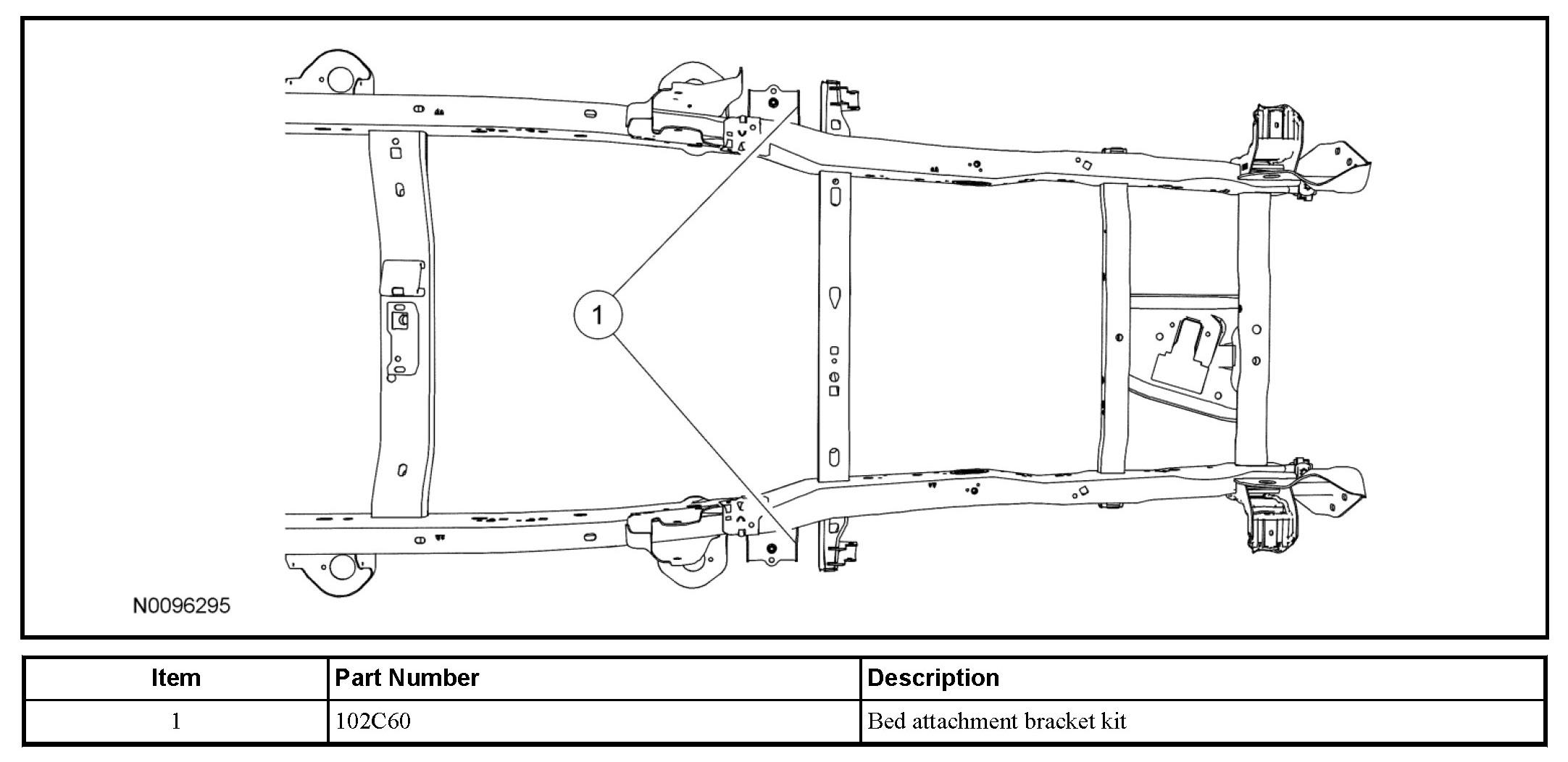 1

N0096295

| Item | Part Number | Description |
|---|---|---|
| 1 | 102C60 | Bed attachment bracket kit |