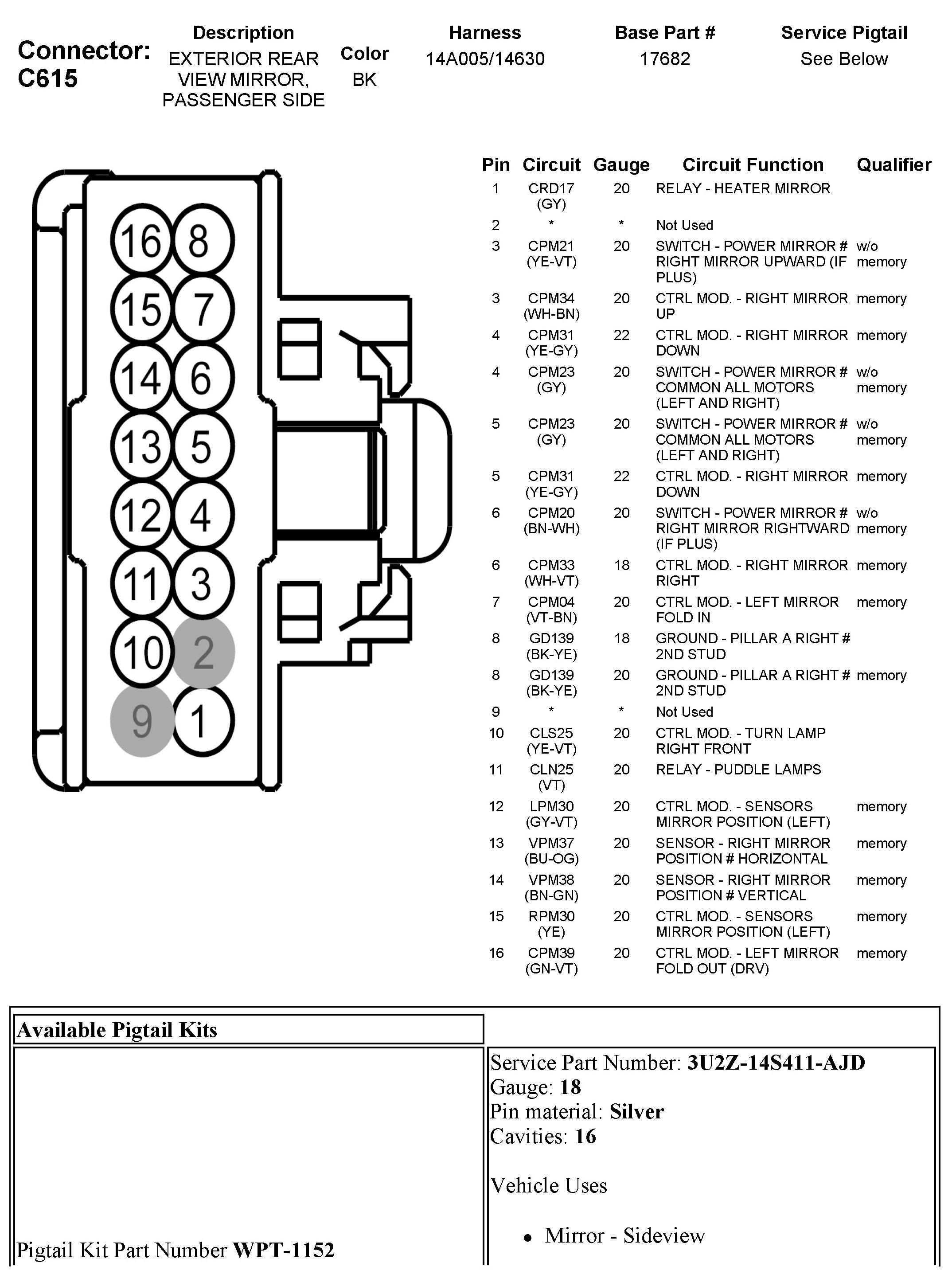 Connector: C615

| Description | Color | Harness | Base Part # | Service Pigtail |
|---|---|---|---|---|
| EXTERIOR REAR VIEW MIRROR, PASSENGER SIDE | BK | 14A005/14630 | 17682 | See Below |

16 8
15 7
14 6
13 5
12 4
11 3
10 2
9 1

| Pin | Circuit | Gauge | Circuit Function | Qualifier |
|---|---|---|---|---|
| 1 | CRD17 (GY) | 20 | RELAY - HEATER MIRROR | |
| 2 | * | * | Not Used | |
| 3 | CPM21 (YE-VT) | 20 | SWITCH - POWER MIRROR # RIGHT MIRROR UPWARD (IF PLUS) | w/o memory |
| 3 | CPM34 (WH-BN) | 20 | CTRL MOD. - RIGHT MIRROR UP | memory |
| 4 | CPM31 (YE-GY) | 22 | CTRL MOD. - RIGHT MIRROR DOWN | memory |
| 4 | CPM23 (GY) | 20 | SWITCH - POWER MIRROR # COMMON ALL MOTORS (LEFT AND RIGHT) | w/o memory |
| 5 | CPM23 (GY) | 20 | SWITCH - POWER MIRROR # COMMON ALL MOTORS (LEFT AND RIGHT) | w/o memory |
| 5 | CPM31 (YE-GY) | 22 | CTRL MOD. - RIGHT MIRROR DOWN | memory |
| 6 | CPM20 (BN-WH) | 20 | SWITCH - POWER MIRROR # RIGHT MIRROR RIGHTWARD (IF PLUS) | w/o memory |
| 6 | CPM33 (WH-VT) | 18 | CTRL MOD. - RIGHT MIRROR RIGHT | memory |
| 7 | CPM04 (VT-BN) | 20 | CTRL MOD. - LEFT MIRROR FOLD IN | memory |
| 8 | GD139 (BK-YE) | 18 | GROUND - PILLAR A RIGHT # 2ND STUD | |
| 8 | GD139 (BK-YE) | 20 | GROUND - PILLAR A RIGHT # 2ND STUD | memory |
| 9 | * | * | Not Used | |
| 10 | CLS25 (YE-VT) | 20 | CTRL MOD. - TURN LAMP RIGHT FRONT | |
| 11 | CLN25 (VT) | 20 | RELAY - PUDDLE LAMPS | |
| 12 | LPM30 (GY-VT) | 20 | CTRL MOD. - SENSORS MIRROR POSITION (LEFT) | memory |
| 13 | VPM37 (BU-OG) | 20 | SENSOR - RIGHT MIRROR POSITION # HORIZONTAL | memory |
| 14 | VPM38 (BN-GN) | 20 | SENSOR - RIGHT MIRROR POSITION # VERTICAL | memory |
| 15 | RPM30 (YE) | 20 | CTRL MOD. - SENSORS MIRROR POSITION (LEFT) | memory |
| 16 | CPM39 (GN-VT) | 20 | CTRL MOD. - LEFT MIRROR FOLD OUT (DRV) | memory |

Available Pigtail Kits

Pigtail Kit Part Number WPT-1152

Service Part Number: 3U2Z-14S411-AJD
Gauge: 18
Pin material: Silver
Cavities: 16

Vehicle Uses

• Mirror - Sideview