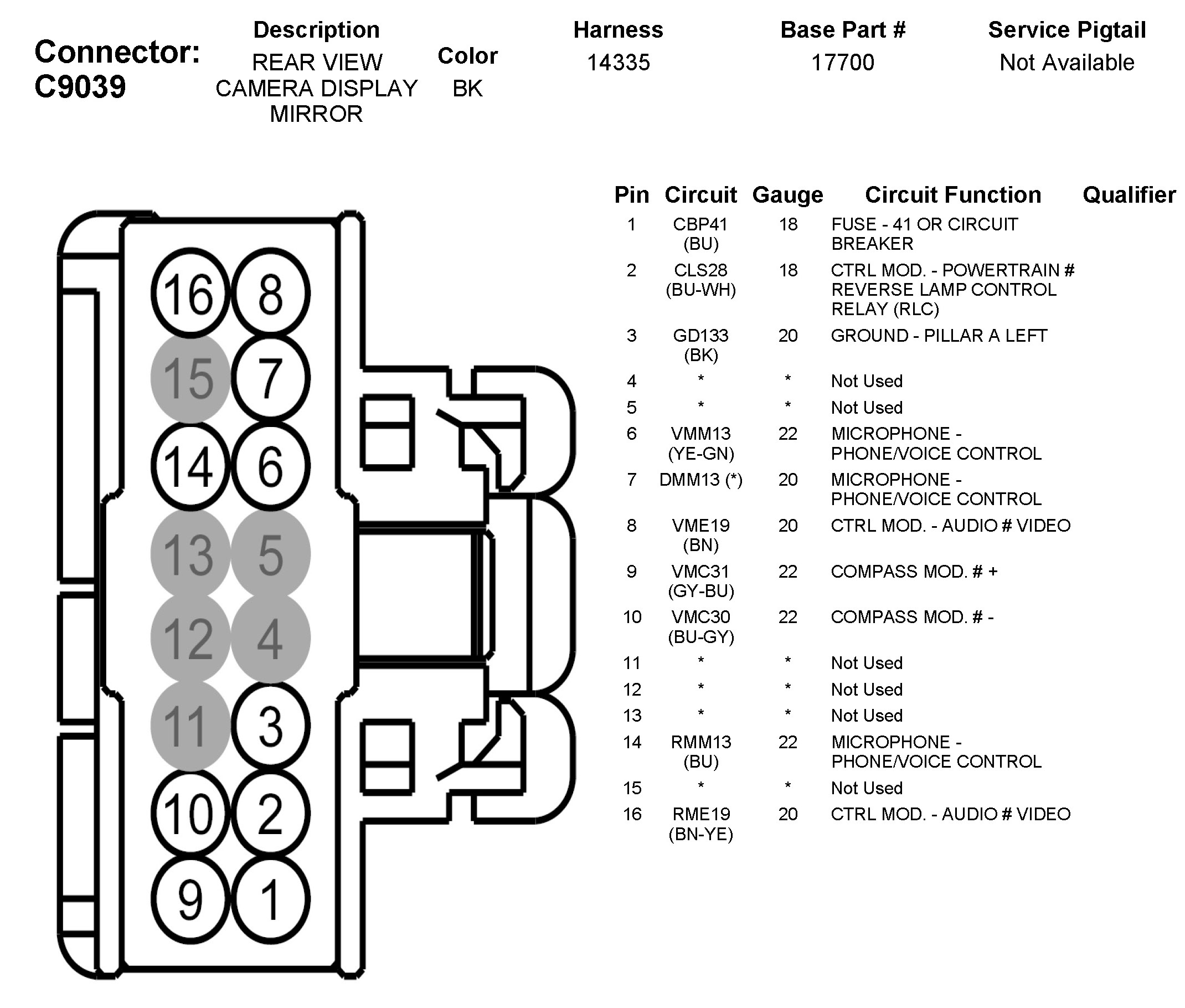 Connector: C9039

| Description | Color | Harness | Base Part # | Service Pigtail |
|---|---|---|---|---|
| REAR VIEW CAMERA DISPLAY MIRROR | BK | 14335 | 17700 | Not Available |

16 8
15 7
14 6
13 5
12 4
11 3
10 2
9 1

| Pin | Circuit | Gauge | Circuit Function | Qualifier |
|---|---|---|---|---|
| 1 | CBP41 (BU) | 18 | FUSE - 41 OR CIRCUIT BREAKER | |
| 2 | CLS28 (BU-WH) | 18 | CTRL MOD. - POWERTRAIN # REVERSE LAMP CONTROL RELAY (RLC) | |
| 3 | GD133 (BK) | 20 | GROUND - PILLAR A LEFT | |
| 4 | * | * | Not Used | |
| 5 | * | * | Not Used | |
| 6 | VMM13 (YE-GN) | 22 | MICROPHONE - PHONE/VOICE CONTROL | |
| 7 | DMM13 (*) | 20 | MICROPHONE - PHONE/VOICE CONTROL | |
| 8 | VME19 (BN) | 20 | CTRL MOD. - AUDIO # VIDEO | |
| 9 | VMC31 (GY-BU) | 22 | COMPASS MOD. # + | |
| 10 | VMC30 (BU-GY) | 22 | COMPASS MOD. # - | |
| 11 | * | * | Not Used | |
| 12 | * | * | Not Used | |
| 13 | * | * | Not Used | |
| 14 | RMM13 (BU) | 22 | MICROPHONE - PHONE/VOICE CONTROL | |
| 15 | * | * | Not Used | |
| 16 | RME19 (BN-YE) | 20 | CTRL MOD. - AUDIO # VIDEO | |