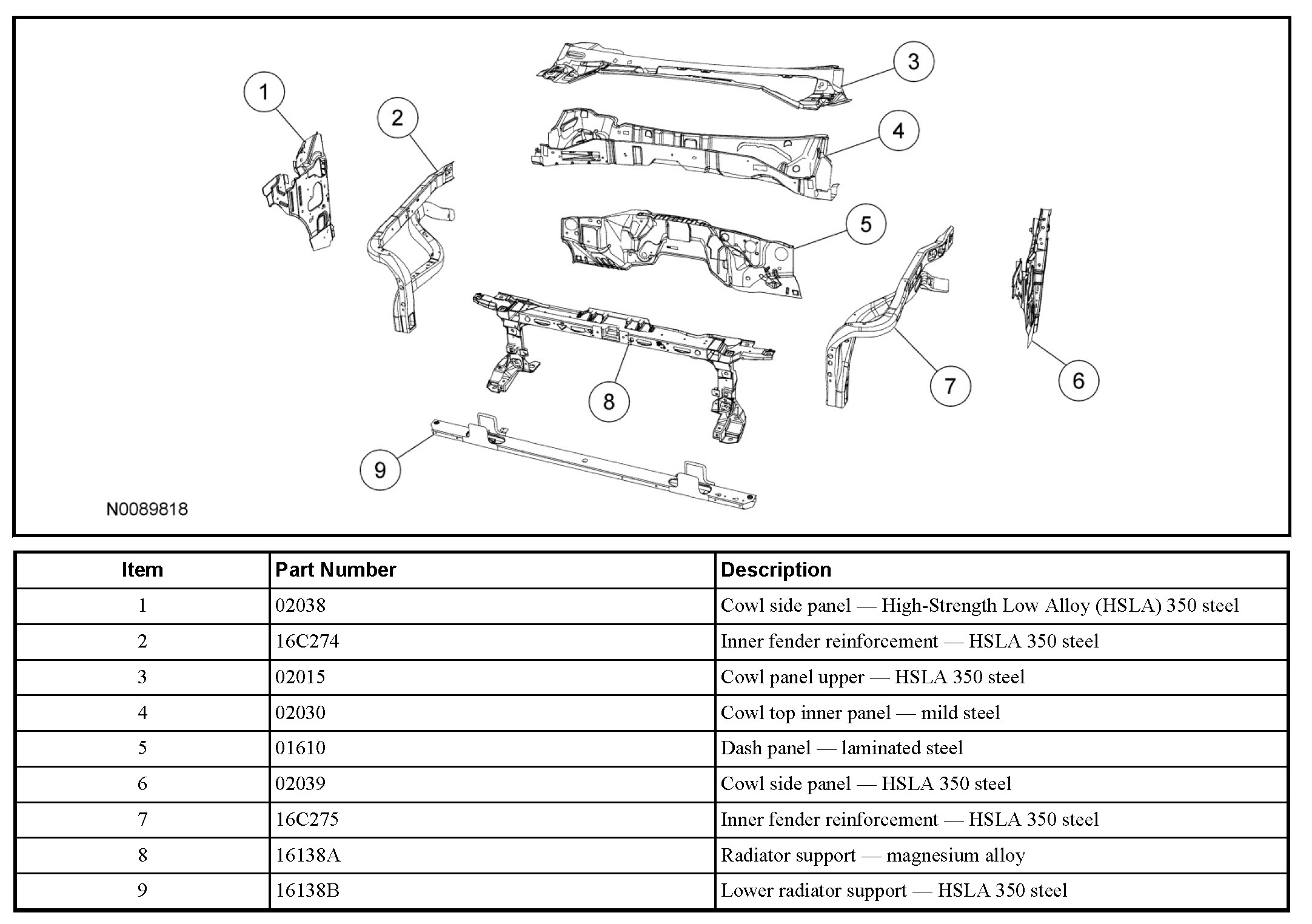 1
2
3
4
5
6
7
8
9

N0089818

| Item | Part Number | Description |
|---|---|---|
| 1 | 02038 | Cowl side panel — High-Strength Low Alloy (HSLA) 350 steel |
| 2 | 16C274 | Inner fender reinforcement — HSLA 350 steel |
| 3 | 02015 | Cowl panel upper — HSLA 350 steel |
| 4 | 02030 | Cowl top inner panel — mild steel |
| 5 | 01610 | Dash panel — laminated steel |
| 6 | 02039 | Cowl side panel — HSLA 350 steel |
| 7 | 16C275 | Inner fender reinforcement — HSLA 350 steel |
| 8 | 16138A | Radiator support — magnesium alloy |
| 9 | 16138B | Lower radiator support — HSLA 350 steel |