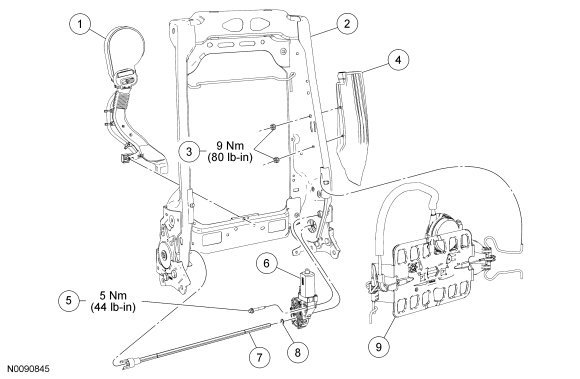 1
2
4
3
9 Nm
(80 lb-in)
6
5
5 Nm
(44 lb-in)
7
8
9
N0090845