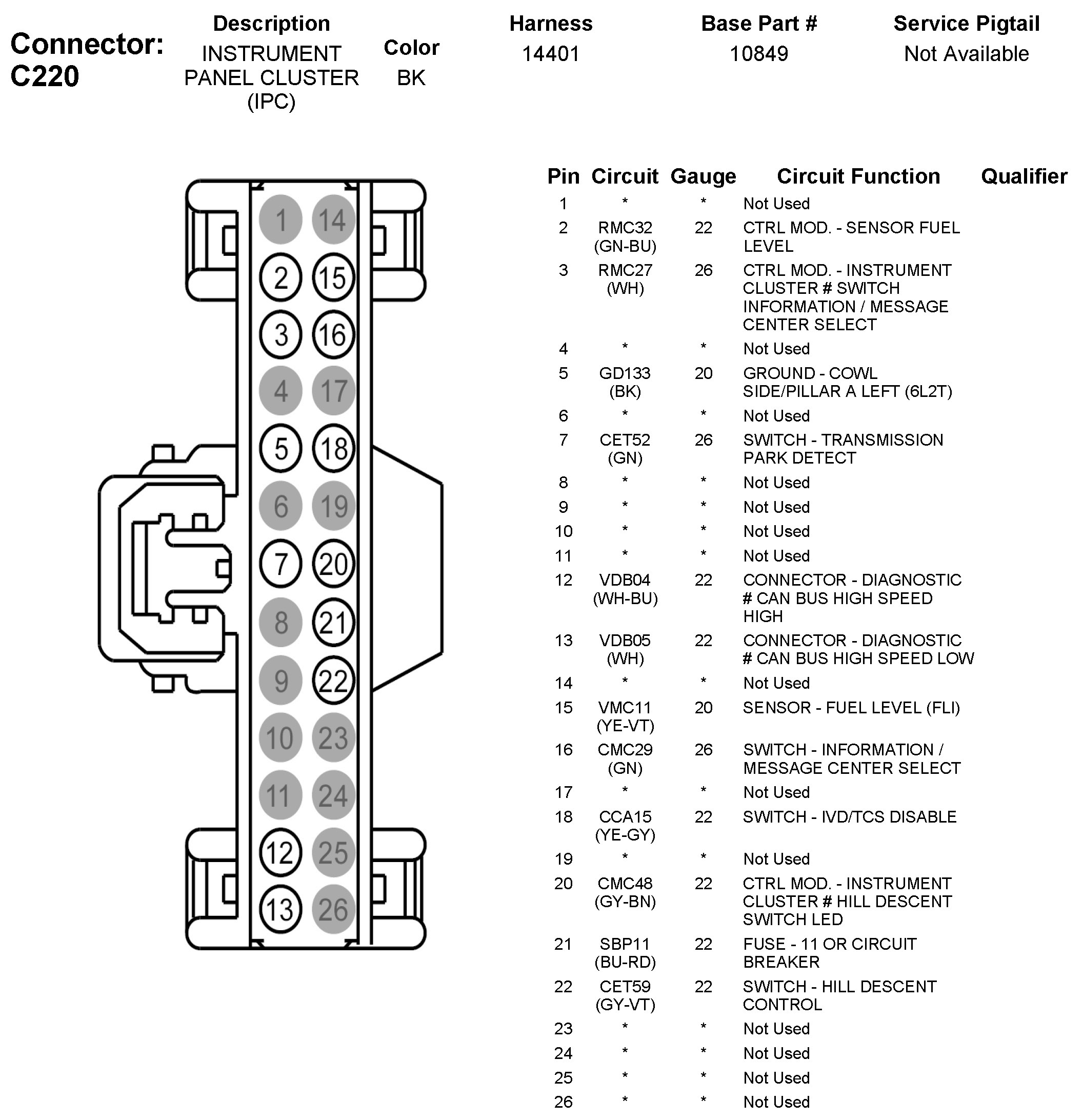 Connector: C220

| Description | Color | Harness | Base Part # | Service Pigtail |
|---|---|---|---|---|
| INSTRUMENT PANEL CLUSTER (IPC) | BK | 14401 | 10849 | Not Available |

1 14
2 15
3 16
4 17
5 18
6 19
7 20
8 21
9 22
10 23
11 24
12 25
13 26

| Pin | Circuit | Gauge | Circuit Function | Qualifier |
|---|---|---|---|---|
| 1 | * | * | Not Used | |
| 2 | RMC32 (GN-BU) | 22 | CTRL MOD. - SENSOR FUEL LEVEL | |
| 3 | RMC27 (WH) | 26 | CTRL MOD. - INSTRUMENT CLUSTER # SWITCH INFORMATION / MESSAGE CENTER SELECT | |
| 4 | * | * | Not Used | |
| 5 | GD133 (BK) | 20 | GROUND - COWL SIDE/PILLAR A LEFT (6L2T) | |
| 6 | * | * | Not Used | |
| 7 | CET52 (GN) | 26 | SWITCH - TRANSMISSION PARK DETECT | |
| 8 | * | * | Not Used | |
| 9 | * | * | Not Used | |
| 10 | * | * | Not Used | |
| 11 | * | * | Not Used | |
| 12 | VDB04 (WH-BU) | 22 | CONNECTOR - DIAGNOSTIC # CAN BUS HIGH SPEED HIGH | |
| 13 | VDB05 (WH) | 22 | CONNECTOR - DIAGNOSTIC # CAN BUS HIGH SPEED LOW | |
| 14 | * | * | Not Used | |
| 15 | VMC11 (YE-VT) | 20 | SENSOR - FUEL LEVEL (FLI) | |
| 16 | CMC29 (GN) | 26 | SWITCH - INFORMATION / MESSAGE CENTER SELECT | |
| 17 | * | * | Not Used | |
| 18 | CCA15 (YE-GY) | 22 | SWITCH - IVD/TCS DISABLE | |
| 19 | * | * | Not Used | |
| 20 | CMC48 (GY-BN) | 22 | CTRL MOD. - INSTRUMENT CLUSTER # HILL DESCENT SWITCH LED | |
| 21 | SBP11 (BU-RD) | 22 | FUSE - 11 OR CIRCUIT BREAKER | |
| 22 | CET59 (GY-VT) | 22 | SWITCH - HILL DESCENT CONTROL | |
| 23 | * | * | Not Used | |
| 24 | * | * | Not Used | |
| 25 | * | * | Not Used | |
| 26 | * | * | Not Used | |