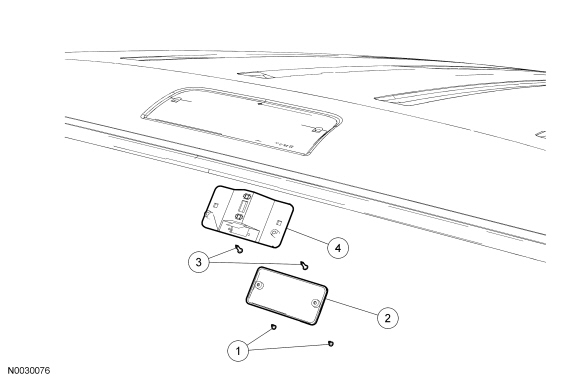 4
3
2
1
N0030076