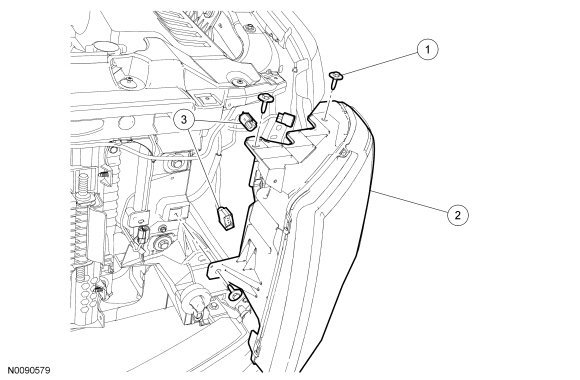 1
3
2
N0090579