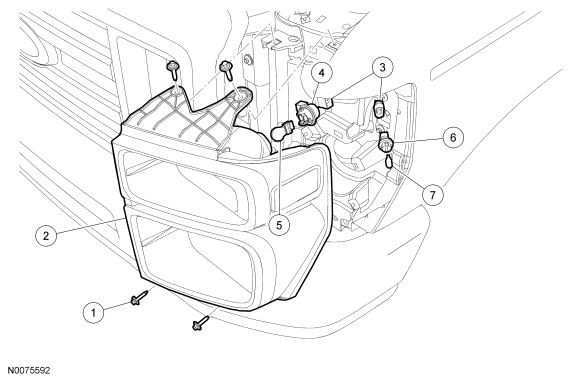 4
3
6
7
5
2
1
N0075592