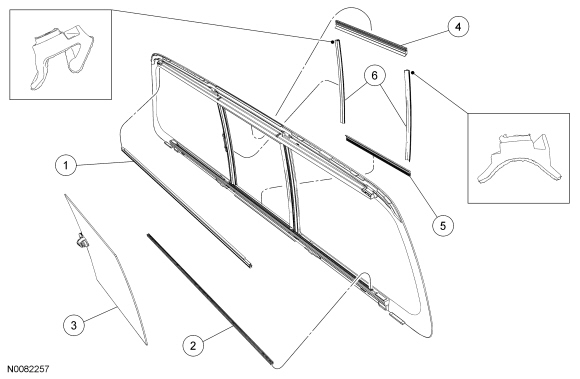 4
6
1
5
3
2
N0082257