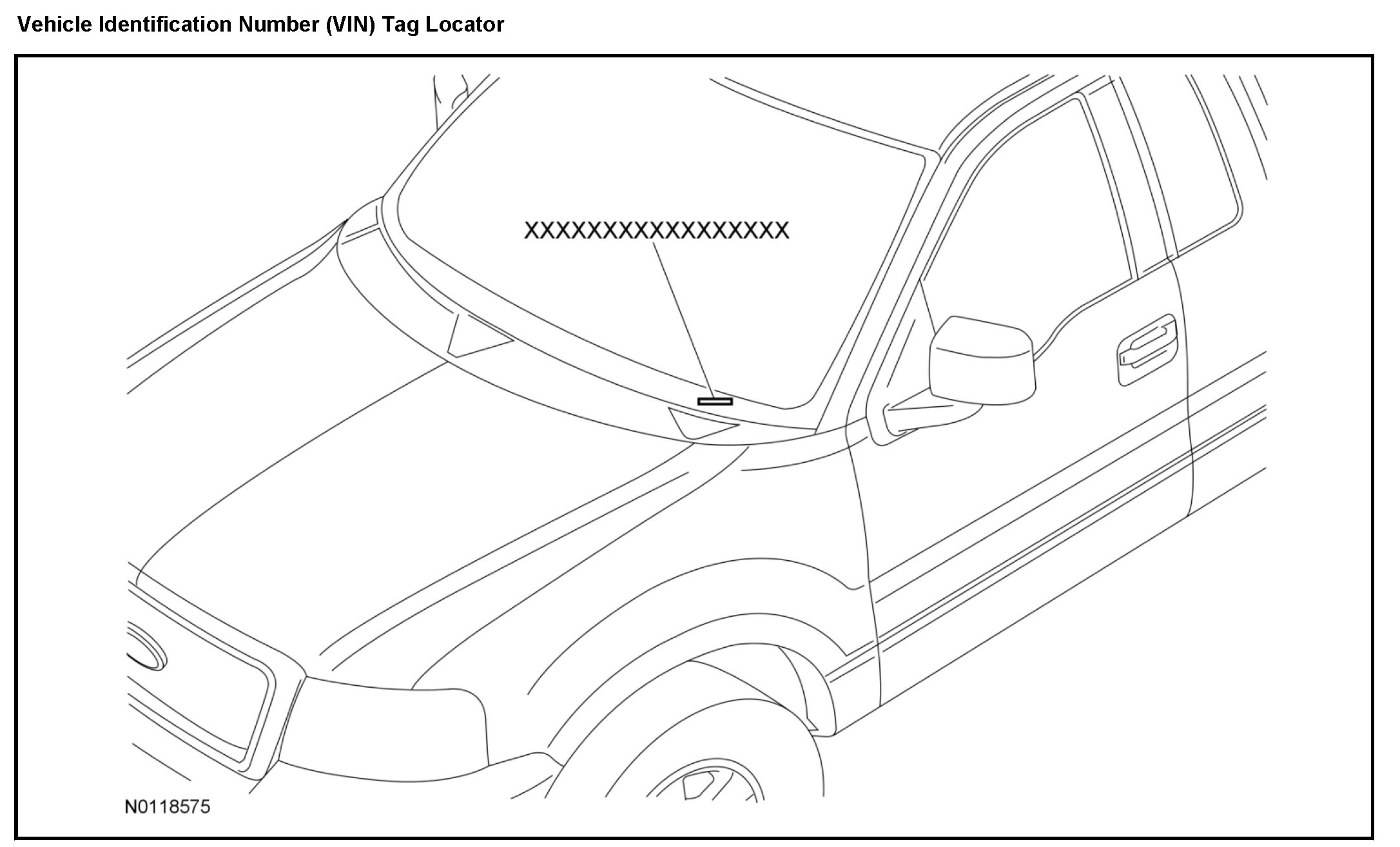 Vehicle Identification Number (VIN) Tag Locator

XXXXXXXXXXXXXXXXX

N0118575