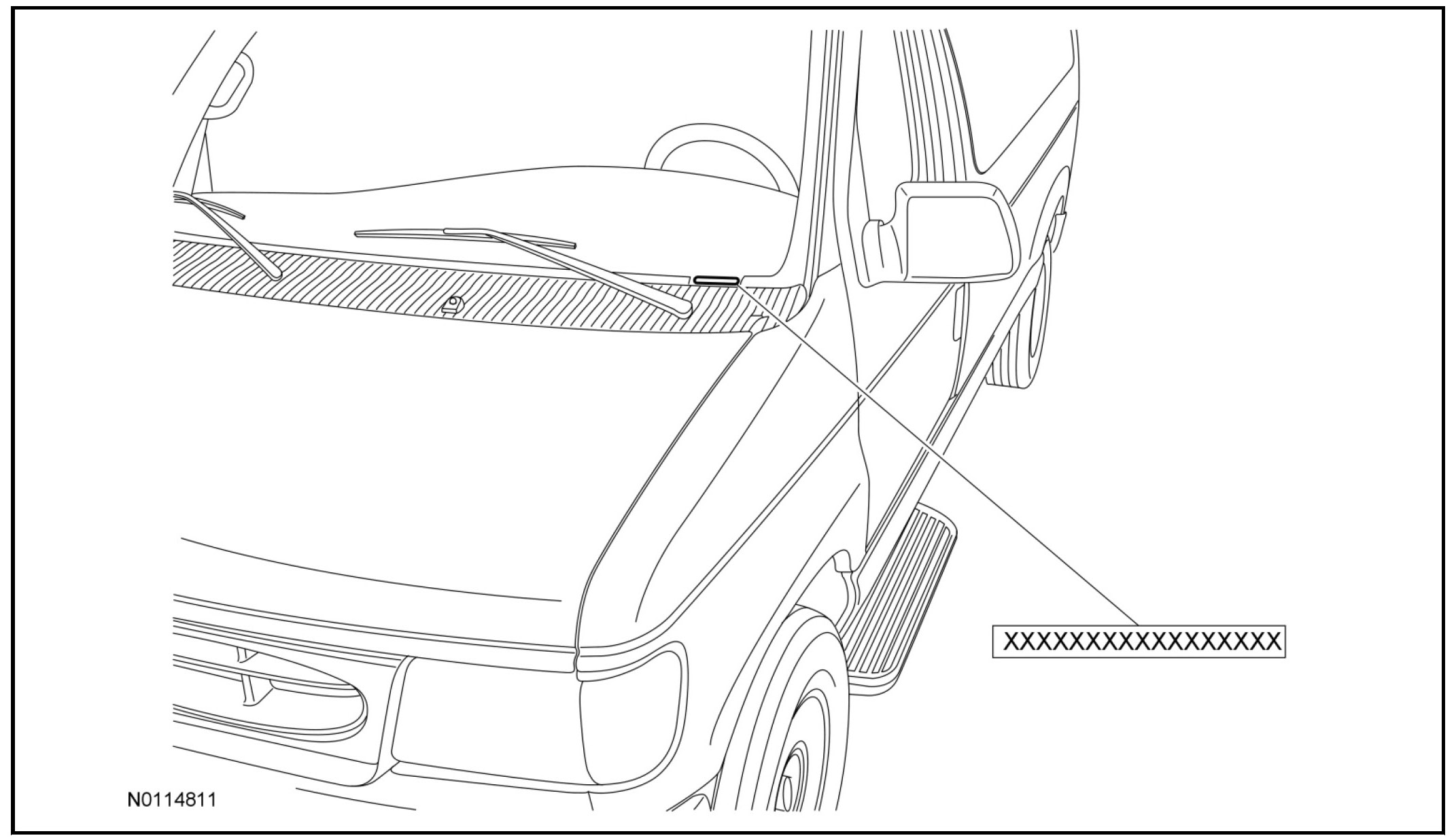 XXXXXXXXXXXXXXXXX

N0114811