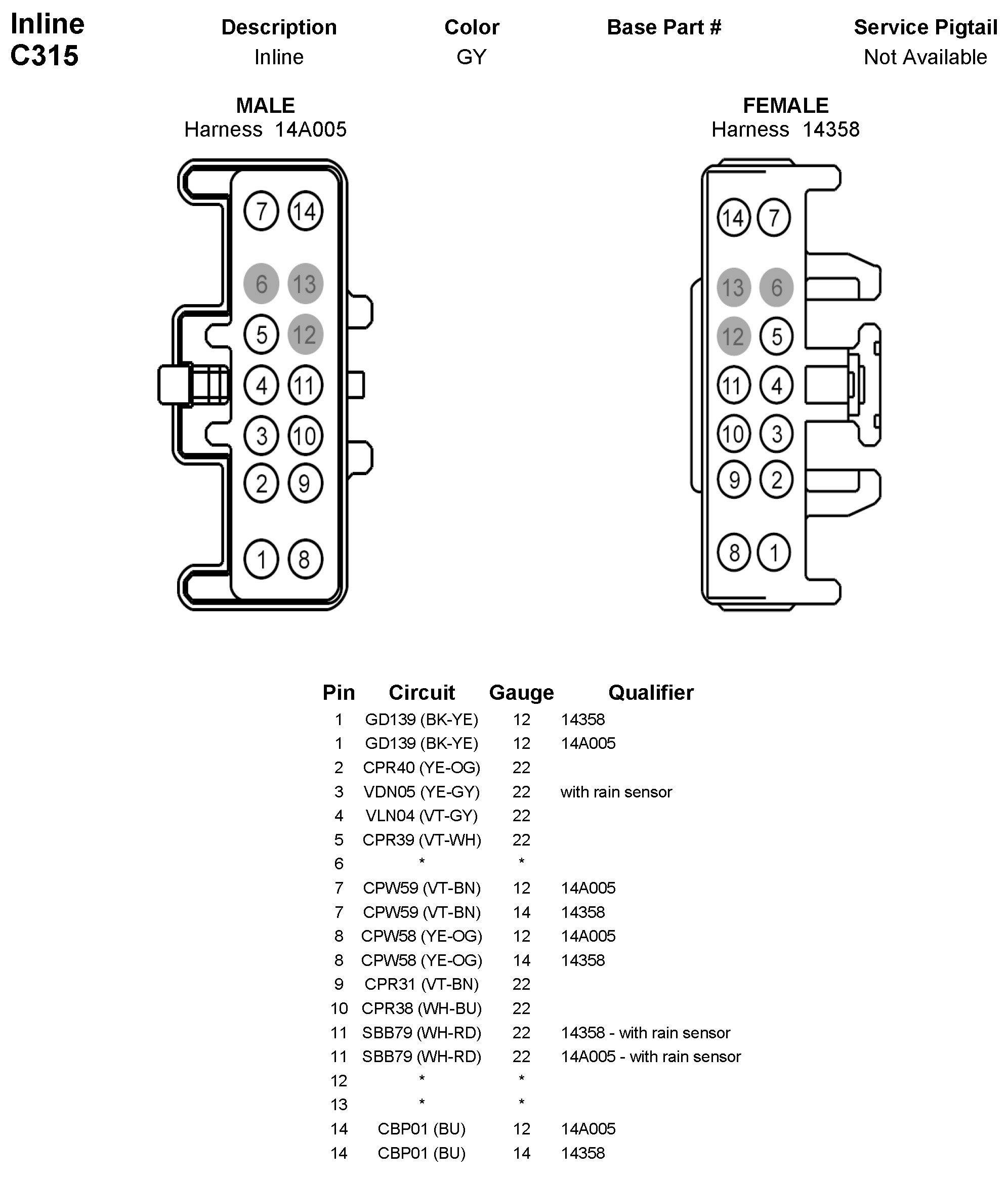 Inline
C315

| Description | Color | Base Part # | Service Pigtail |
|---|---|---|---|
| Inline | GY | | Not Available |

MALE
Harness 14A005

7 14
6 13
5 12
4 11
3 10
2 9
1 8

FEMALE
Harness 14358

14 7
13 6
12 5
11 4
10 3
9 2
8 1

| Pin | Circuit | Gauge | Qualifier |
|---|---|---|---|
| 1 | GD139 (BK-YE) | 12 | 14358 |
| 1 | GD139 (BK-YE) | 12 | 14A005 |
| 2 | CPR40 (YE-OG) | 22 | |
| 3 | VDN05 (YE-GY) | 22 | with rain sensor |
| 4 | VLN04 (VT-GY) | 22 | |
| 5 | CPR39 (VT-WH) | 22 | |
| 6 | * | * | |
| 7 | CPW59 (VT-BN) | 12 | 14A005 |
| 7 | CPW59 (VT-BN) | 14 | 14358 |
| 8 | CPW58 (YE-OG) | 12 | 14A005 |
| 8 | CPW58 (YE-OG) | 14 | 14358 |
| 9 | CPR31 (VT-BN) | 22 | |
| 10 | CPR38 (WH-BU) | 22 | |
| 11 | SBB79 (WH-RD) | 22 | 14358 - with rain sensor |
| 11 | SBB79 (WH-RD) | 22 | 14A005 - with rain sensor |
| 12 | * | * | |
| 13 | * | * | |
| 14 | CBP01 (BU) | 12 | 14A005 |
| 14 | CBP01 (BU) | 14 | 14358 |