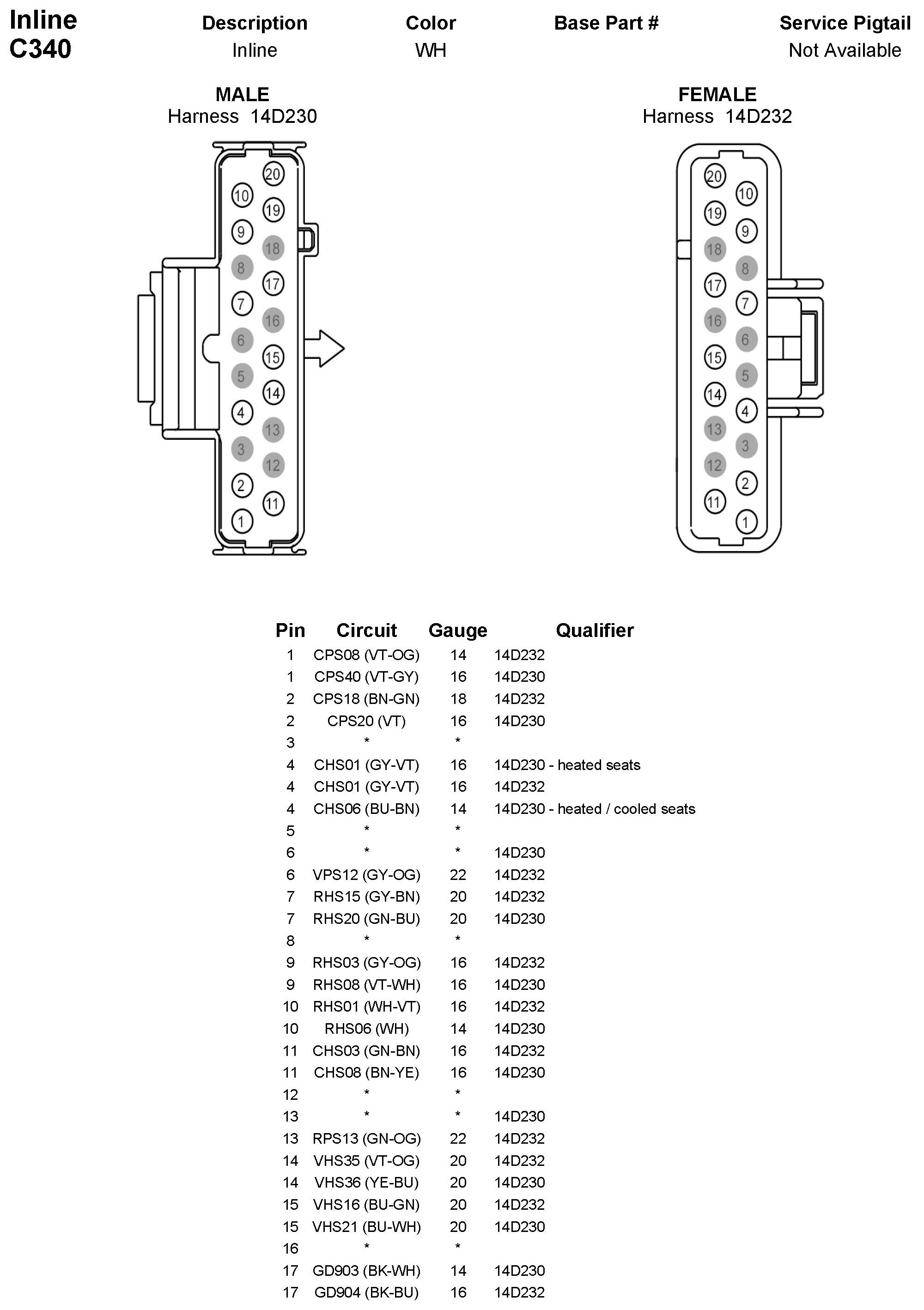 Inline
C340

| Description | Color | Base Part # | Service Pigtail |
|---|---|---|---|
| Inline | WH | | Not Available |

MALE
Harness 14D230

20 10 19 9 18 8 17 7 16 6 15 5 14 4 13 3 12 2 11 1

FEMALE
Harness 14D232

20 10 19 9 18 8 17 7 16 6 15 5 14 4 13 3 12 2 11 1

| Pin | Circuit | Gauge | Qualifier |
|---|---|---|---|
| 1 | CPS08 (VT-OG) | 14 | 14D232 |
| 1 | CPS40 (VT-GY) | 16 | 14D230 |
| 2 | CPS18 (BN-GN) | 18 | 14D232 |
| 2 | CPS20 (VT) | 16 | 14D230 |
| 3 | * | * | |
| 4 | CHS01 (GY-VT) | 16 | 14D230 - heated seats |
| 4 | CHS01 (GY-VT) | 16 | 14D232 |
| 4 | CHS06 (BU-BN) | 14 | 14D230 - heated / cooled seats |
| 5 | * | * | |
| 6 | * | * | 14D230 |
| 6 | VPS12 (GY-OG) | 22 | 14D232 |
| 7 | RHS15 (GY-BN) | 20 | 14D232 |
| 7 | RHS20 (GN-BU) | 20 | 14D230 |
| 8 | * | * | |
| 9 | RHS03 (GY-OG) | 16 | 14D232 |
| 9 | RHS08 (VT-WH) | 16 | 14D230 |
| 10 | RHS01 (WH-VT) | 16 | 14D232 |
| 10 | RHS06 (WH) | 14 | 14D230 |
| 11 | CHS03 (GN-BN) | 16 | 14D232 |
| 11 | CHS08 (BN-YE) | 16 | 14D230 |
| 12 | * | * | |
| 13 | * | * | 14D230 |
| 13 | RPS13 (GN-OG) | 22 | 14D232 |
| 14 | VHS35 (VT-OG) | 20 | 14D232 |
| 14 | VHS36 (YE-BU) | 20 | 14D230 |
| 15 | VHS16 (BU-GN) | 20 | 14D232 |
| 15 | VHS21 (BU-WH) | 20 | 14D230 |
| 16 | * | * | |
| 17 | GD903 (BK-WH) | 14 | 14D230 |
| 17 | GD904 (BK-BU) | 16 | 14D232 |