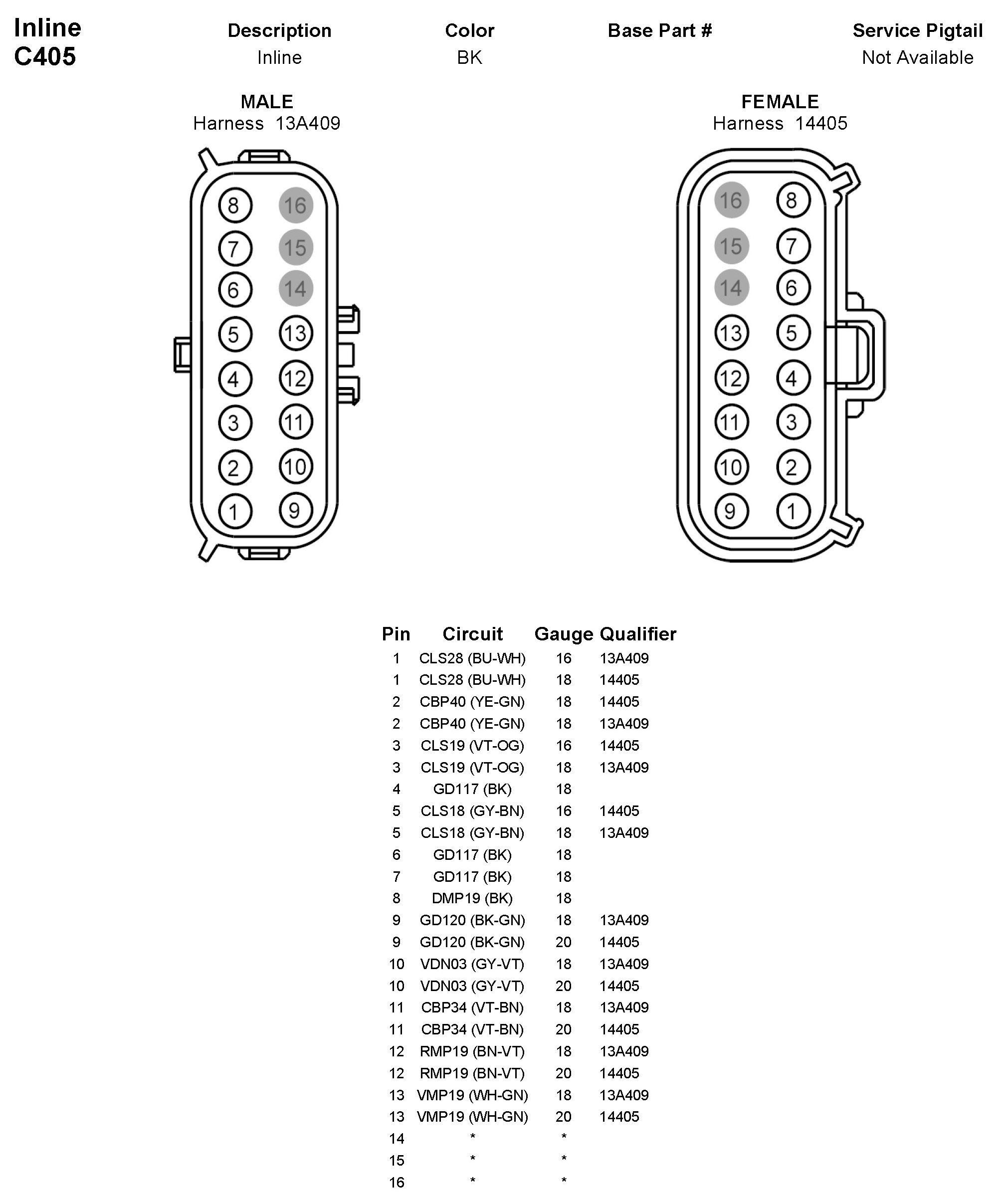 Inline
C405

| Description | Color | Base Part # | Service Pigtail |
|---|---|---|---|
| Inline | BK | | Not Available |

MALE
Harness 13A409

8 16
7 15
6 14
5 13
4 12
3 11
2 10
1 9

FEMALE
Harness 14405

16 8
15 7
14 6
13 5
12 4
11 3
10 2
9 1

| Pin | Circuit | Gauge | Qualifier |
|---|---|---|---|
| 1 | CLS28 (BU-WH) | 16 | 13A409 |
| 1 | CLS28 (BU-WH) | 18 | 14405 |
| 2 | CBP40 (YE-GN) | 18 | 14405 |
| 2 | CBP40 (YE-GN) | 18 | 13A409 |
| 3 | CLS19 (VT-OG) | 16 | 14405 |
| 3 | CLS19 (VT-OG) | 18 | 13A409 |
| 4 | GD117 (BK) | 18 | |
| 5 | CLS18 (GY-BN) | 16 | 14405 |
| 5 | CLS18 (GY-BN) | 18 | 13A409 |
| 6 | GD117 (BK) | 18 | |
| 7 | GD117 (BK) | 18 | |
| 8 | DMP19 (BK) | 18 | |
| 9 | GD120 (BK-GN) | 18 | 13A409 |
| 9 | GD120 (BK-GN) | 20 | 14405 |
| 10 | VDN03 (GY-VT) | 18 | 13A409 |
| 10 | VDN03 (GY-VT) | 20 | 14405 |
| 11 | CBP34 (VT-BN) | 18 | 13A409 |
| 11 | CBP34 (VT-BN) | 20 | 14405 |
| 12 | RMP19 (BN-VT) | 18 | 13A409 |
| 12 | RMP19 (BN-VT) | 20 | 14405 |
| 13 | VMP19 (WH-GN) | 18 | 13A409 |
| 13 | VMP19 (WH-GN) | 20 | 14405 |
| 14 | * | * | |
| 15 | * | * | |
| 16 | * | * | |