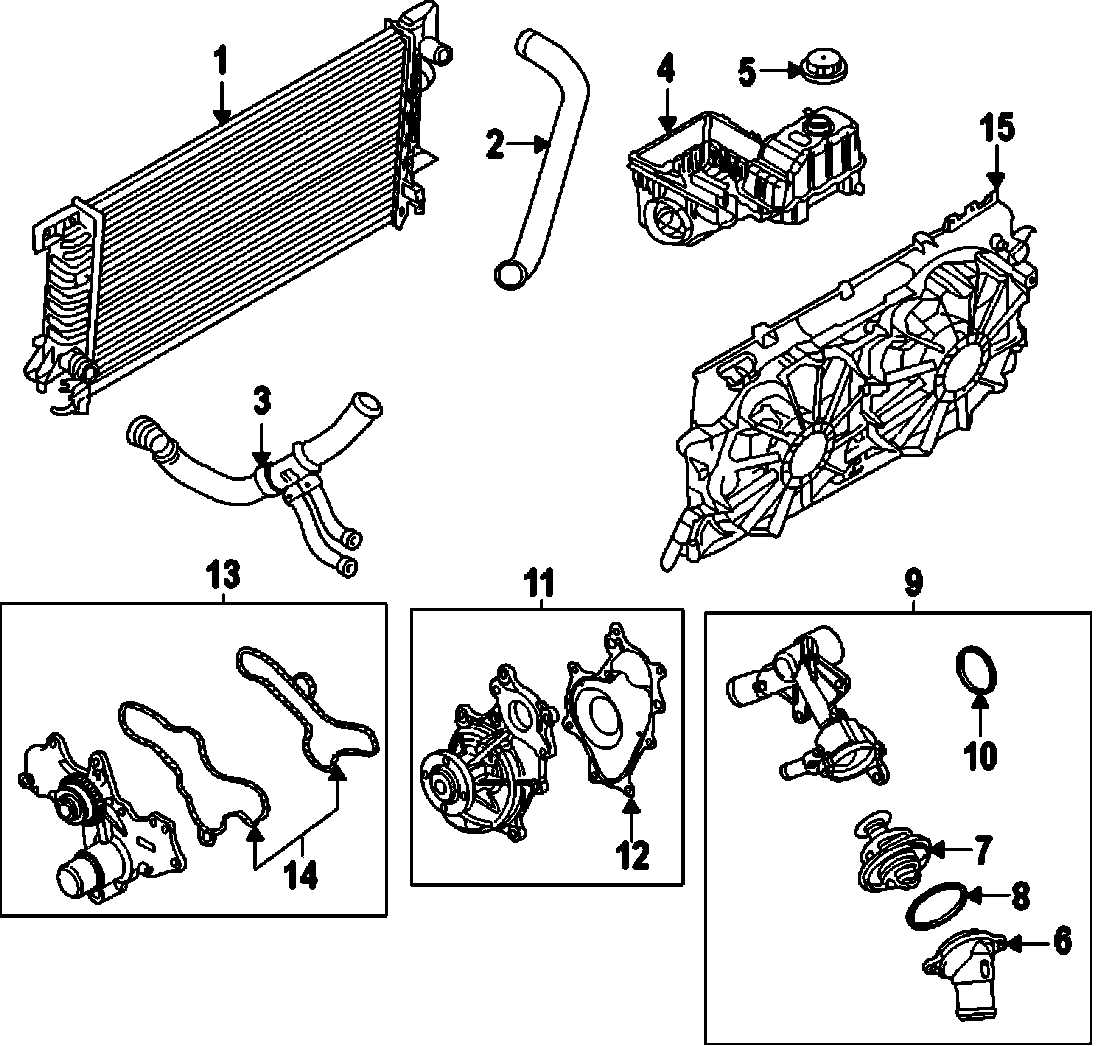 1
2
4
5
15
3
13
11
9
10
14
12
7
8
6