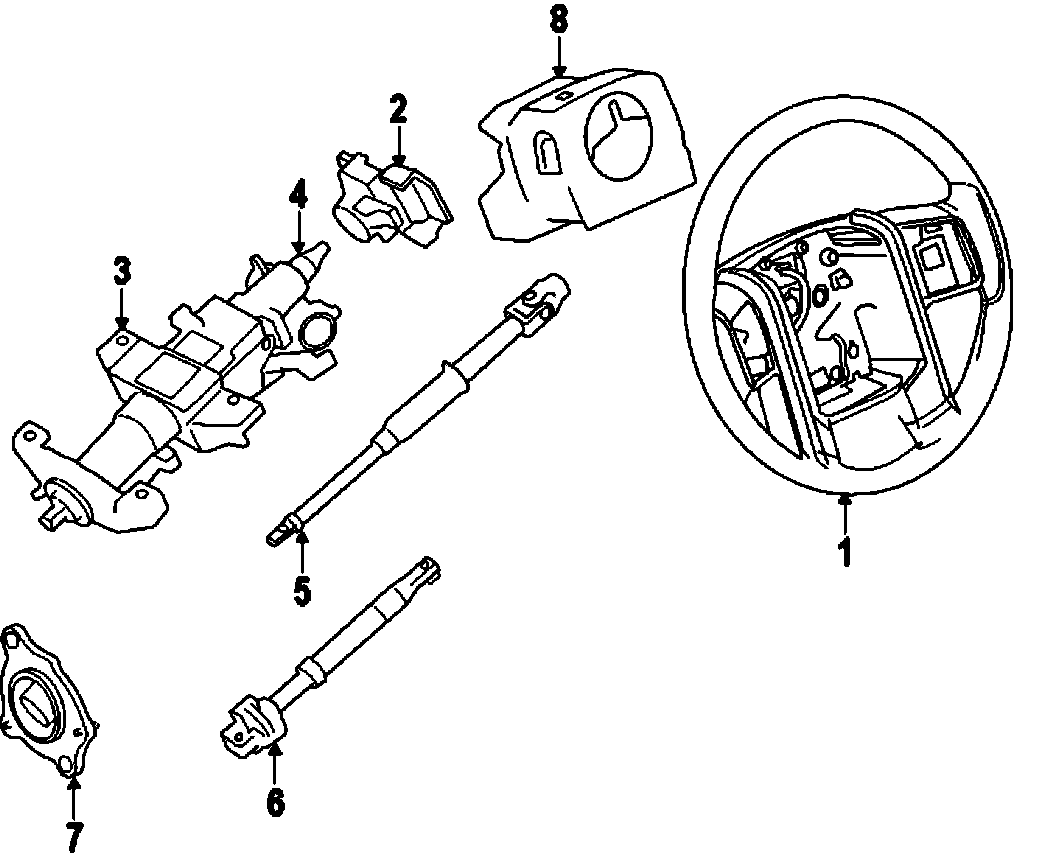 8
2
4
3
1
5
6
7