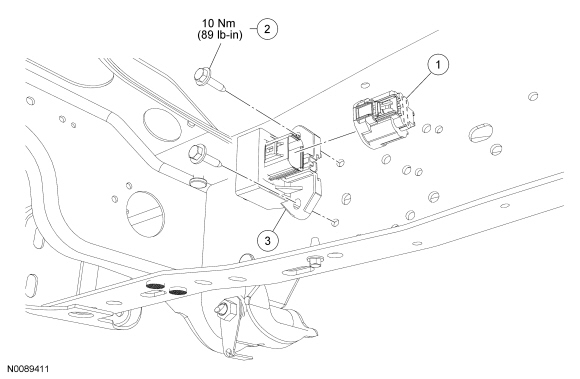 10 Nm
(89 lb-in)
2
1
3
N0089411