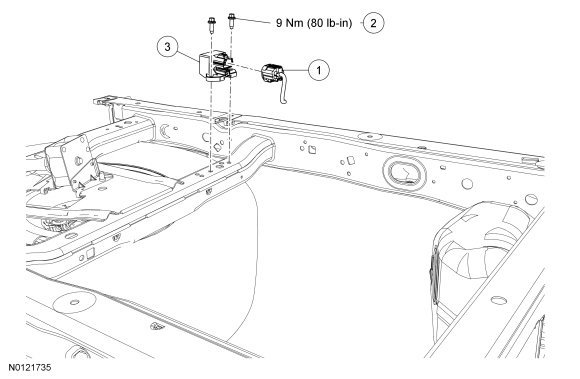 9 Nm (80 lb-in)
2
3
1
N0121735