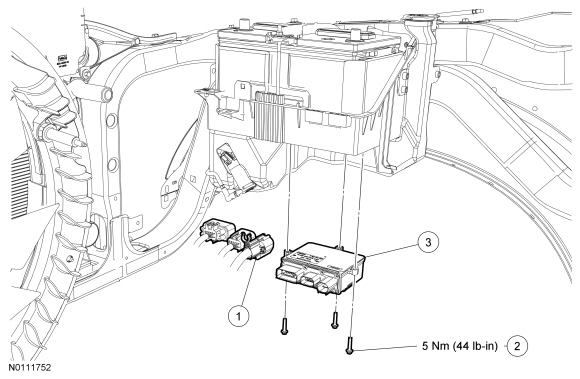 3

1

5 Nm (44 lb-in)

2

N0111752