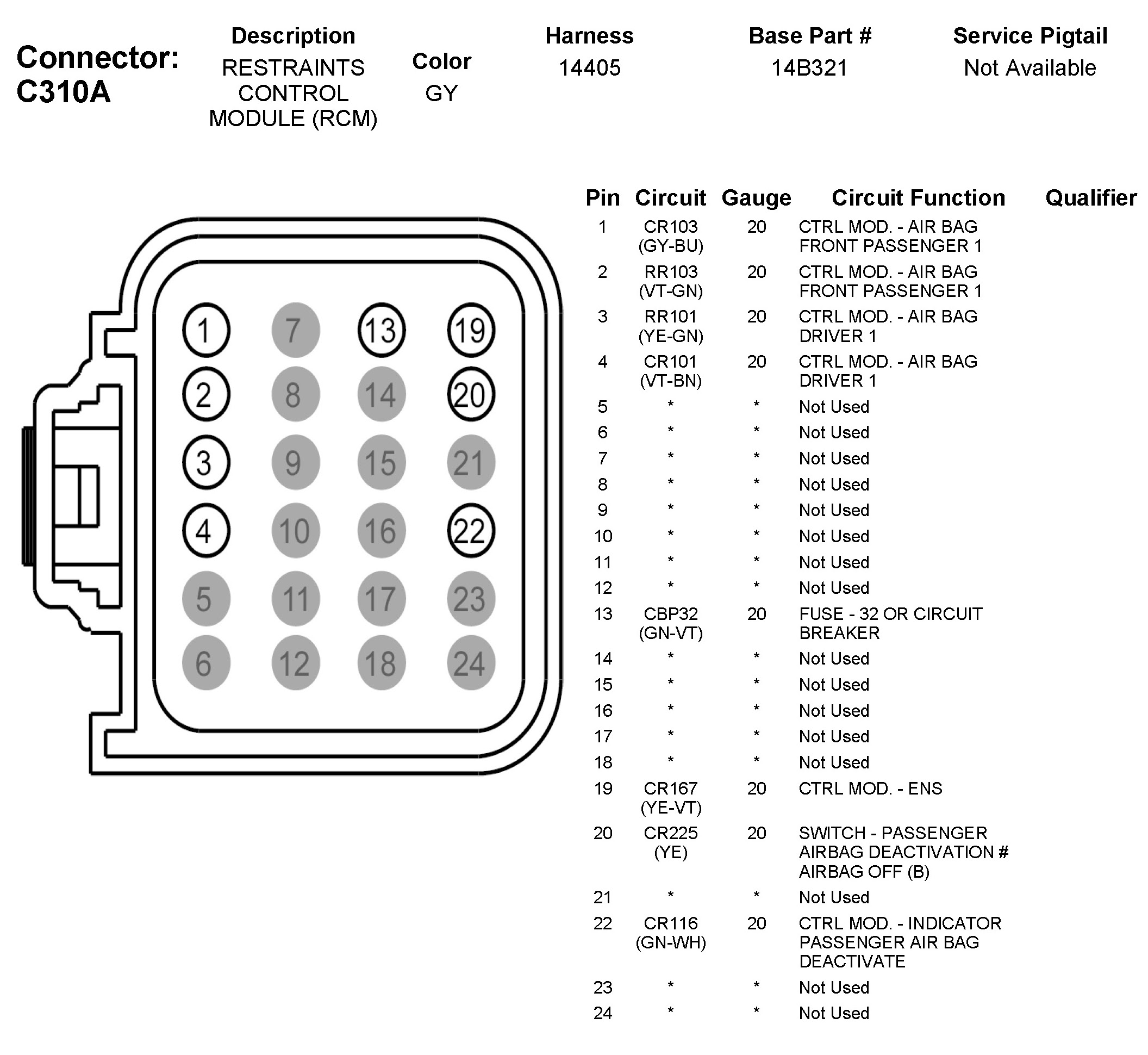 Connector: C310A

| Description | Color | Harness | Base Part # | Service Pigtail |
|---|---|---|---|---|
| RESTRAINTS CONTROL MODULE (RCM) | GY | 14405 | 14B321 | Not Available |

1 7 13 19
2 8 14 20
3 9 15 21
4 10 16 22
5 11 17 23
6 12 18 24

| Pin | Circuit | Gauge | Circuit Function | Qualifier |
|---|---|---|---|---|
| 1 | CR103 (GY-BU) | 20 | CTRL MOD. - AIR BAG FRONT PASSENGER 1 | |
| 2 | RR103 (VT-GN) | 20 | CTRL MOD. - AIR BAG FRONT PASSENGER 1 | |
| 3 | RR101 (YE-GN) | 20 | CTRL MOD. - AIR BAG DRIVER 1 | |
| 4 | CR101 (VT-BN) | 20 | CTRL MOD. - AIR BAG DRIVER 1 | |
| 5 | * | * | Not Used | |
| 6 | * | * | Not Used | |
| 7 | * | * | Not Used | |
| 8 | * | * | Not Used | |
| 9 | * | * | Not Used | |
| 10 | * | * | Not Used | |
| 11 | * | * | Not Used | |
| 12 | * | * | Not Used | |
| 13 | CBP32 (GN-VT) | 20 | FUSE - 32 OR CIRCUIT BREAKER | |
| 14 | * | * | Not Used | |
| 15 | * | * | Not Used | |
| 16 | * | * | Not Used | |
| 17 | * | * | Not Used | |
| 18 | * | * | Not Used | |
| 19 | CR167 (YE-VT) | 20 | CTRL MOD. - ENS | |
| 20 | CR225 (YE) | 20 | SWITCH - PASSENGER AIRBAG DEACTIVATION # AIRBAG OFF (B) | |
| 21 | * | * | Not Used | |
| 22 | CR116 (GN-WH) | 20 | CTRL MOD. - INDICATOR PASSENGER AIR BAG DEACTIVATE | |
| 23 | * | * | Not Used | |
| 24 | * | * | Not Used | |