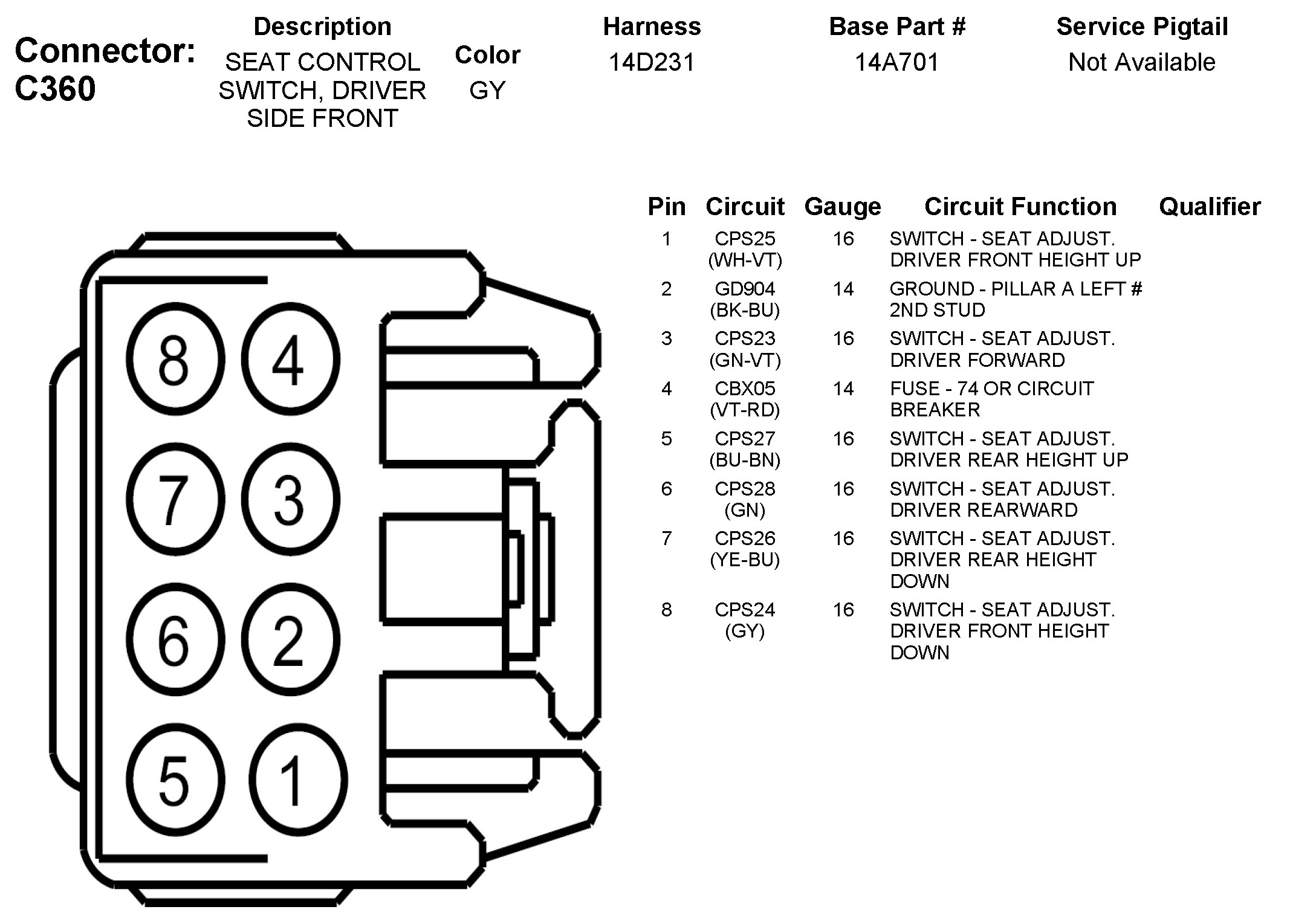 Connector: C360

| Description | Color | Harness | Base Part # | Service Pigtail |
|---|---|---|---|---|
| SEAT CONTROL SWITCH, DRIVER SIDE FRONT | GY | 14D231 | 14A701 | Not Available |

8 4
7 3
6 2
5 1

| Pin | Circuit | Gauge | Circuit Function | Qualifier |
|---|---|---|---|---|
| 1 | CPS25 (WH-VT) | 16 | SWITCH - SEAT ADJUST. DRIVER FRONT HEIGHT UP | |
| 2 | GD904 (BK-BU) | 14 | GROUND - PILLAR A LEFT # 2ND STUD | |
| 3 | CPS23 (GN-VT) | 16 | SWITCH - SEAT ADJUST. DRIVER FORWARD | |
| 4 | CBX05 (VT-RD) | 14 | FUSE - 74 OR CIRCUIT BREAKER | |
| 5 | CPS27 (BU-BN) | 16 | SWITCH - SEAT ADJUST. DRIVER REAR HEIGHT UP | |
| 6 | CPS28 (GN) | 16 | SWITCH - SEAT ADJUST. DRIVER REARWARD | |
| 7 | CPS26 (YE-BU) | 16 | SWITCH - SEAT ADJUST. DRIVER REAR HEIGHT DOWN | |
| 8 | CPS24 (GY) | 16 | SWITCH - SEAT ADJUST. DRIVER FRONT HEIGHT DOWN | |