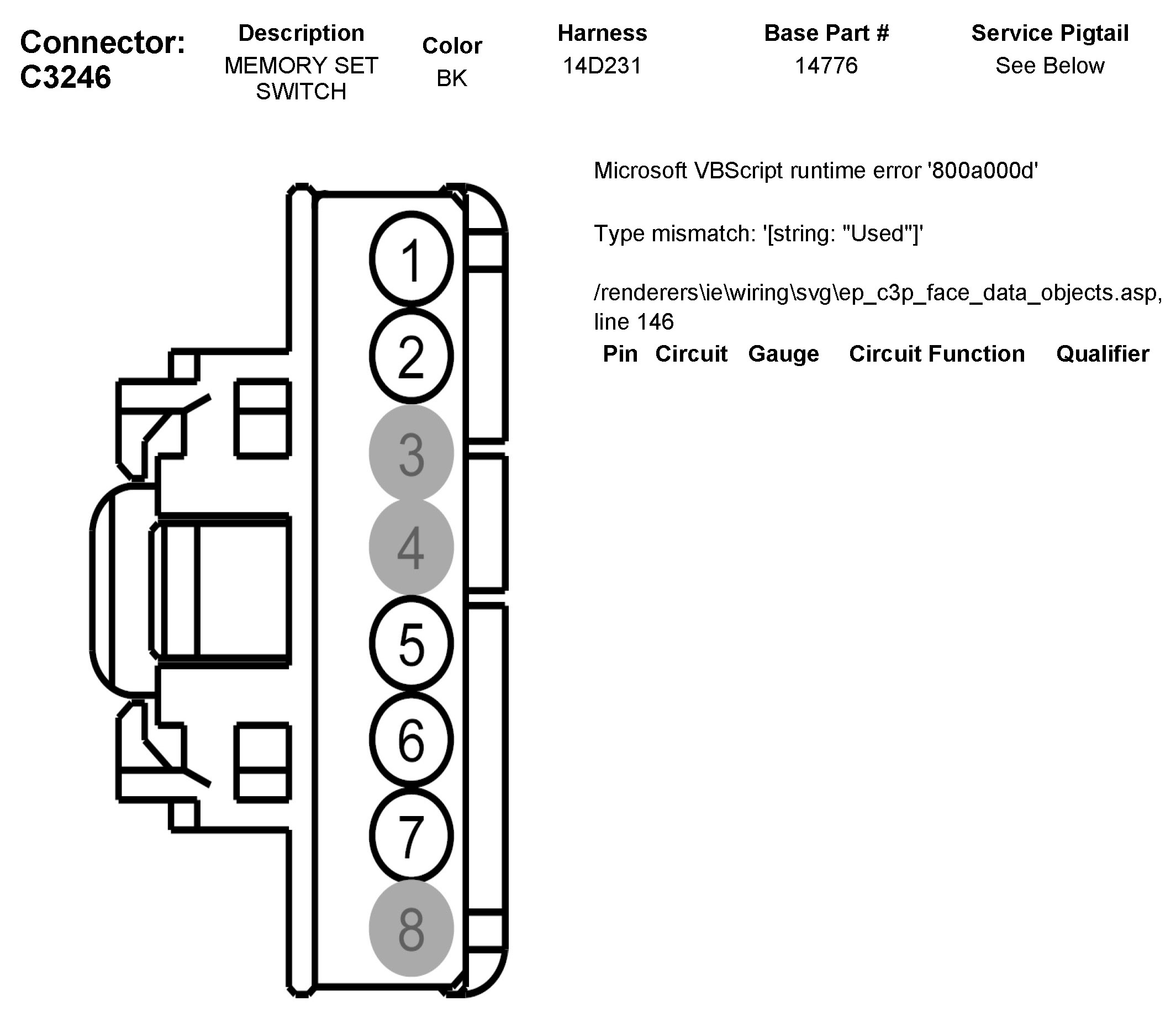 Connector: C3246

| Description | Color | Harness | Base Part # | Service Pigtail |
|---|---|---|---|---|
| MEMORY SET SWITCH | BK | 14D231 | 14776 | See Below |

1
2
3
4
5
6
7
8

Microsoft VBScript runtime error '800a000d'

Type mismatch: '[string: "Used"]'

/renderers\ie\wiring\svg\ep_c3p_face_data_objects.asp, line 146

| Pin | Circuit | Gauge | Circuit Function | Qualifier |
|---|---|---|---|---|