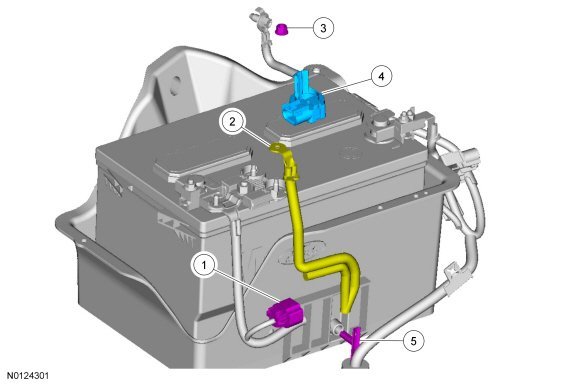 3
4
2
1
5
N0124301