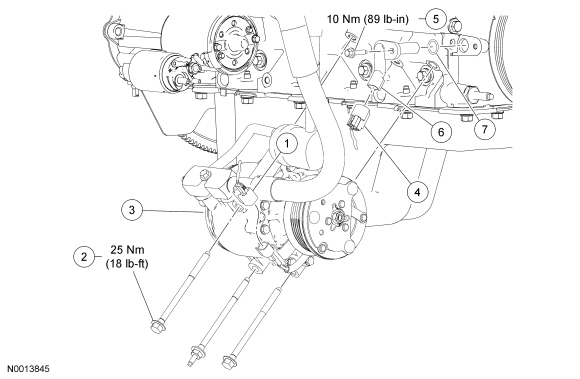 10 Nm (89 lb-in)
5
6
7
1
4
3
2
25 Nm
(18 lb-ft)
N0013845