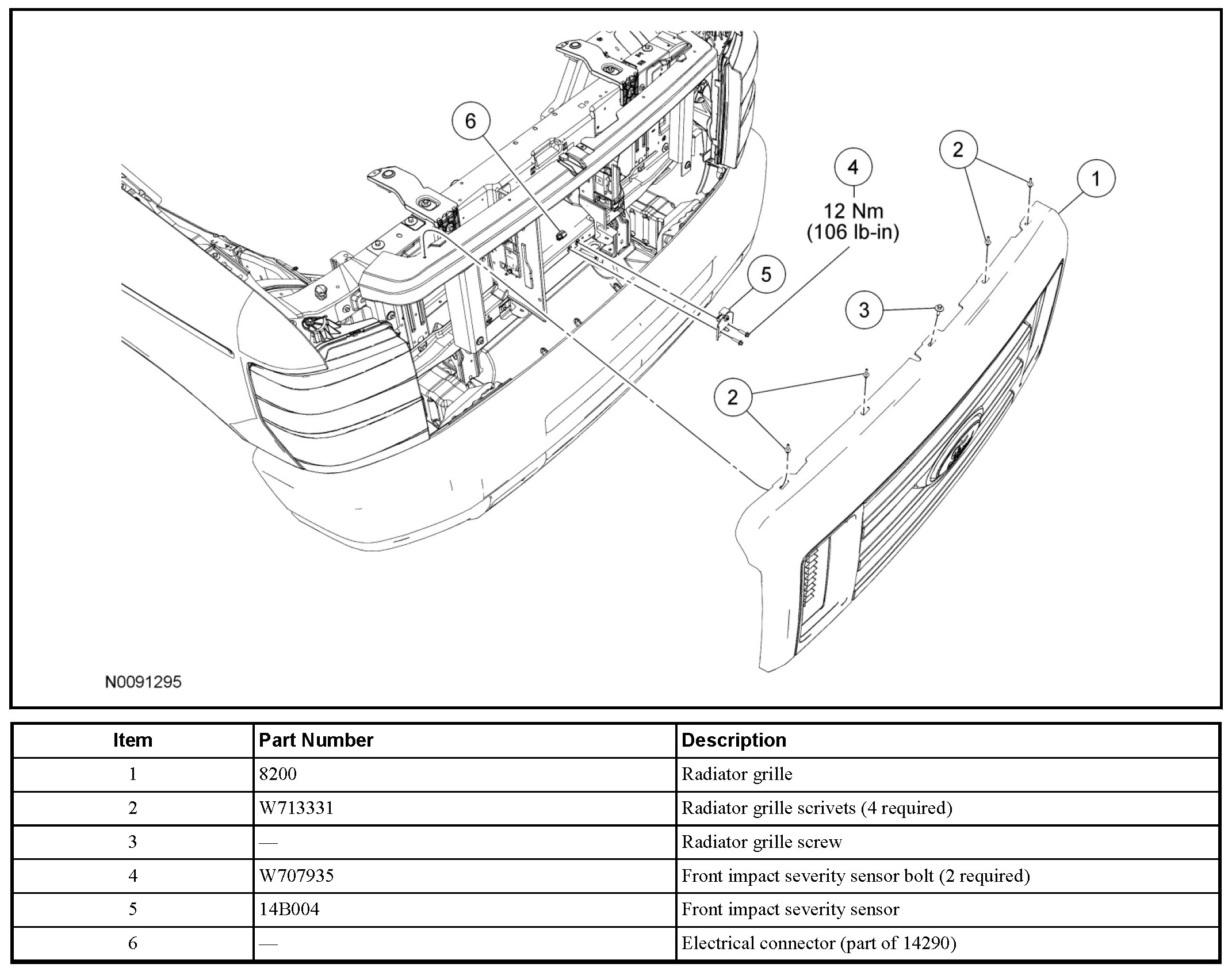 6

4
12 Nm
(106 lb-in)

2

1

5

3

2

N0091295

| Item | Part Number | Description |
|---|---|---|
| 1 | 8200 | Radiator grille |
| 2 | W713331 | Radiator grille scrivets (4 required) |
| 3 | — | Radiator grille screw |
| 4 | W707935 | Front impact severity sensor bolt (2 required) |
| 5 | 14B004 | Front impact severity sensor |
| 6 | — | Electrical connector (part of 14290) |