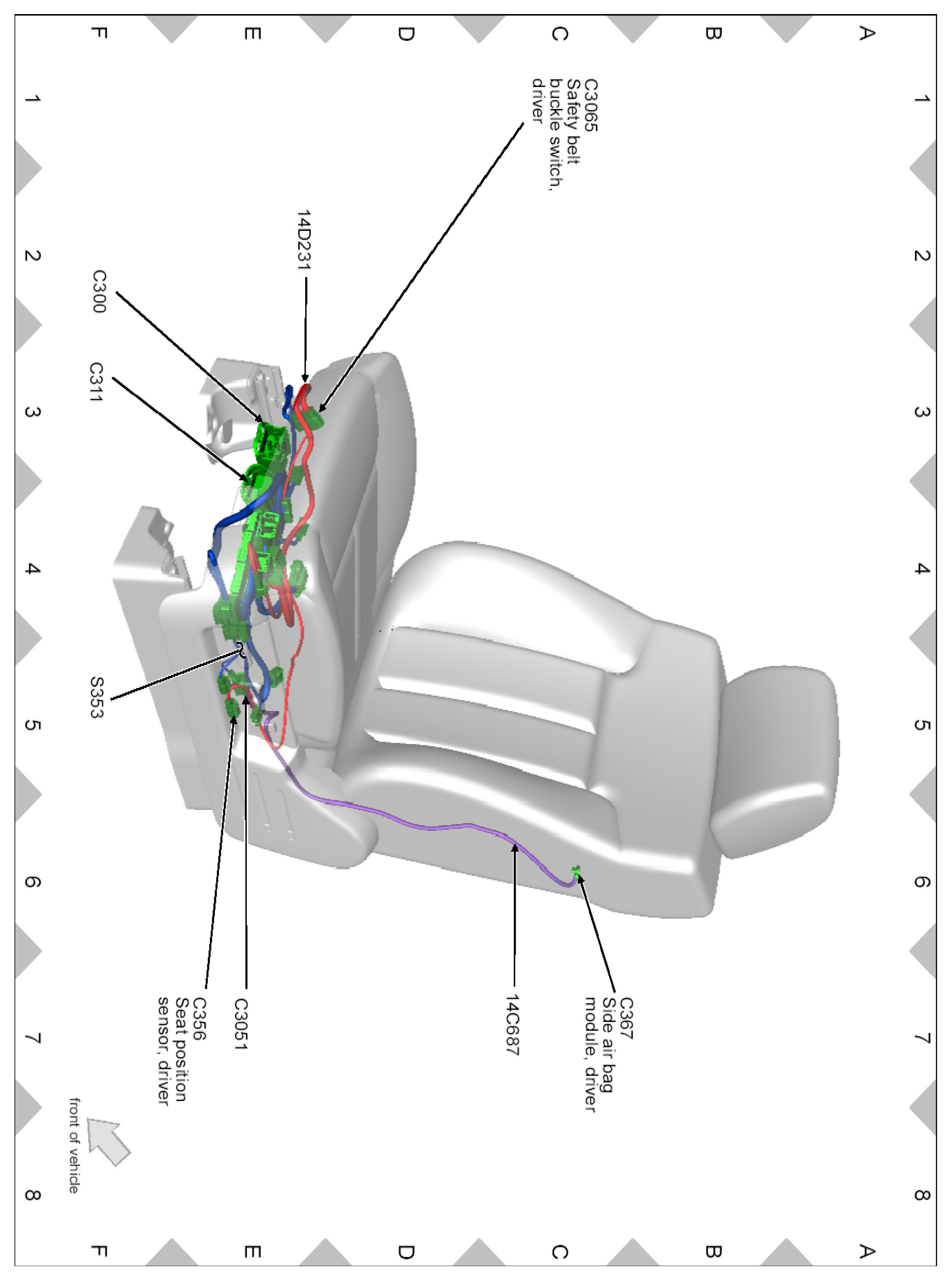 A B C D E F

1 2 3 4 5 6 7 8

C3065
Safety belt buckle switch, driver

14D231

C300

C311

S353

C367
Side air bag module, driver

14C687

C3051

C356
Seat position sensor, driver

front of vehicle

1 2 3 4 5 6 7 8

A B C D E F