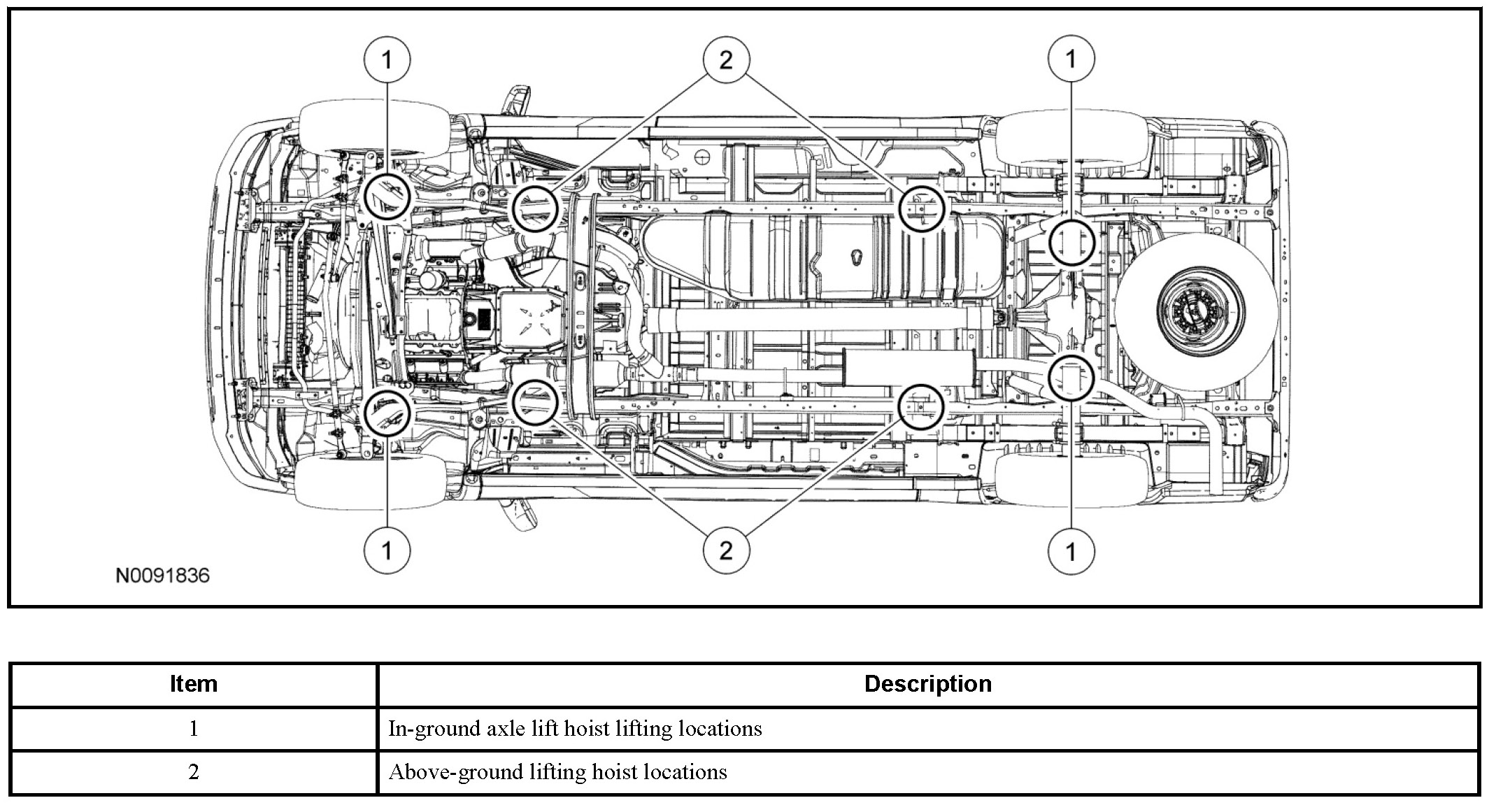 1 2 1

1 2 1

N0091836

| Item | Description |
|---|---|
| 1 | In-ground axle lift hoist lifting locations |
| 2 | Above-ground lifting hoist locations |