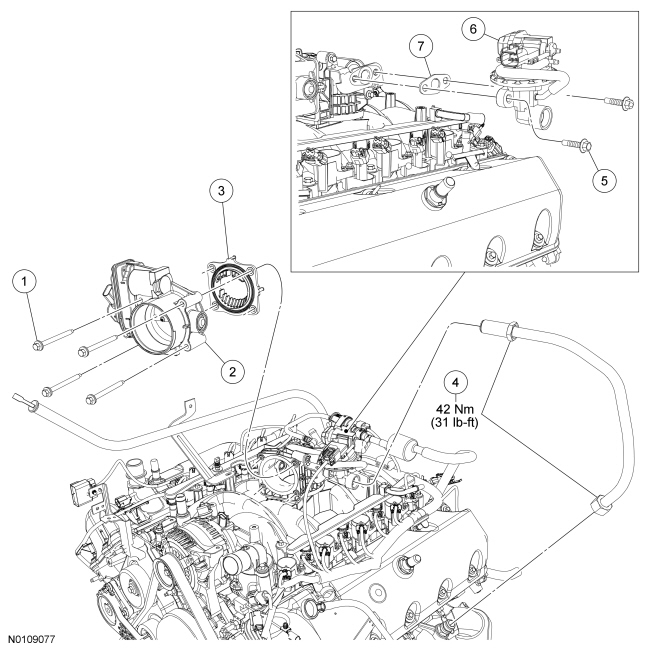 6
7
5
3
1
2
4
42 Nm
(31 lb-ft)
N0109077